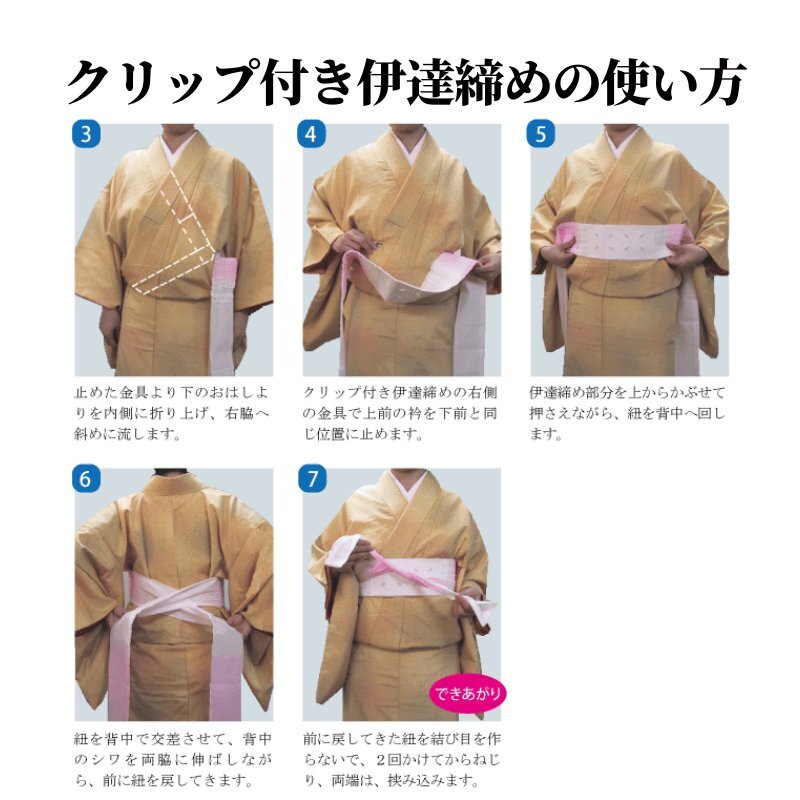 クリップ付き伊達締めの使い方

3

止めた金具より下のおはしよりを内側に折り上げ、右脇へ斜めに流します。

4

クリップ付き伊達締めの右側の金具で上前の衿を下前と同じ位置に止めます。

5

伊達締め部分を上からかぶせて押さえながら、紐を背中へ回します。

6

紐を背中で交差させて、背中のシワを両脇に伸ばしながら、前に紐を戻してきます。

7

できあがり

前に戻してきた紐を結び目を作らないで、2回かけてからねじり、両端は、挟み込みます。