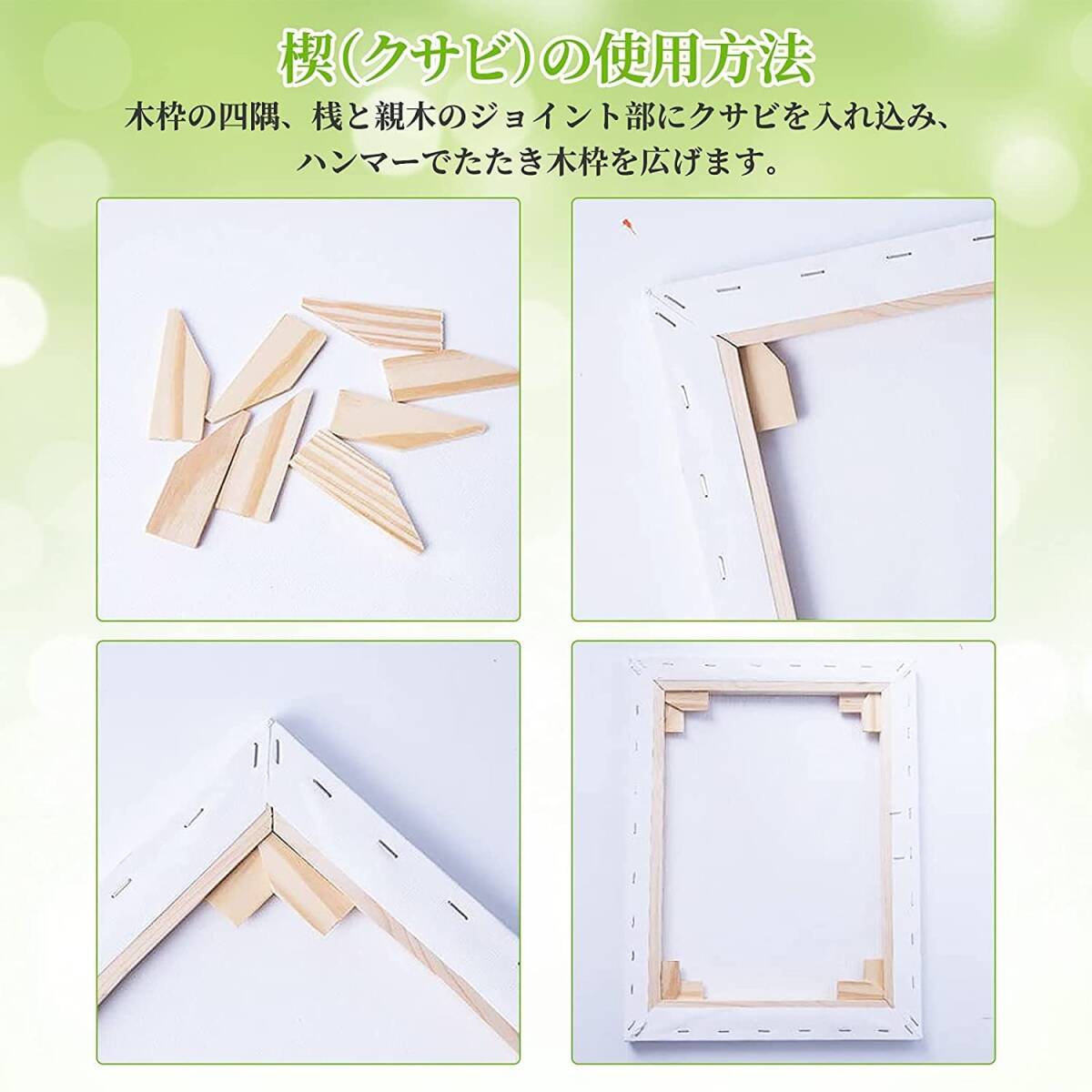 楔(クサビ)の使用方法

木枠の四隅、桟と親木のジョイント部にクサビを入れ込み、ハンマーでたたき木枠を広げます。