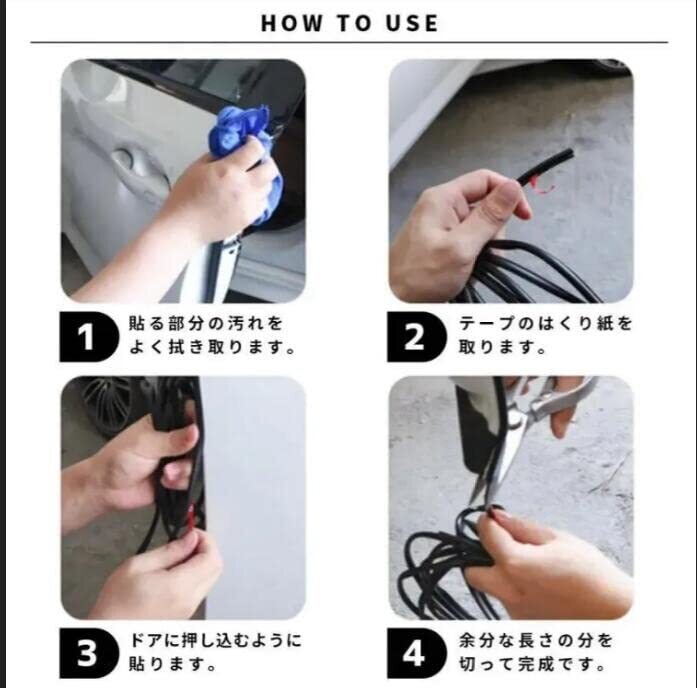 HOW TO USE

1
貼る部分の汚れをよく拭き取ります。

2
テープのはくり紙を取ります。

3
ドアに押し込むように貼ります。

4
余分な長さの分を切って完成です。