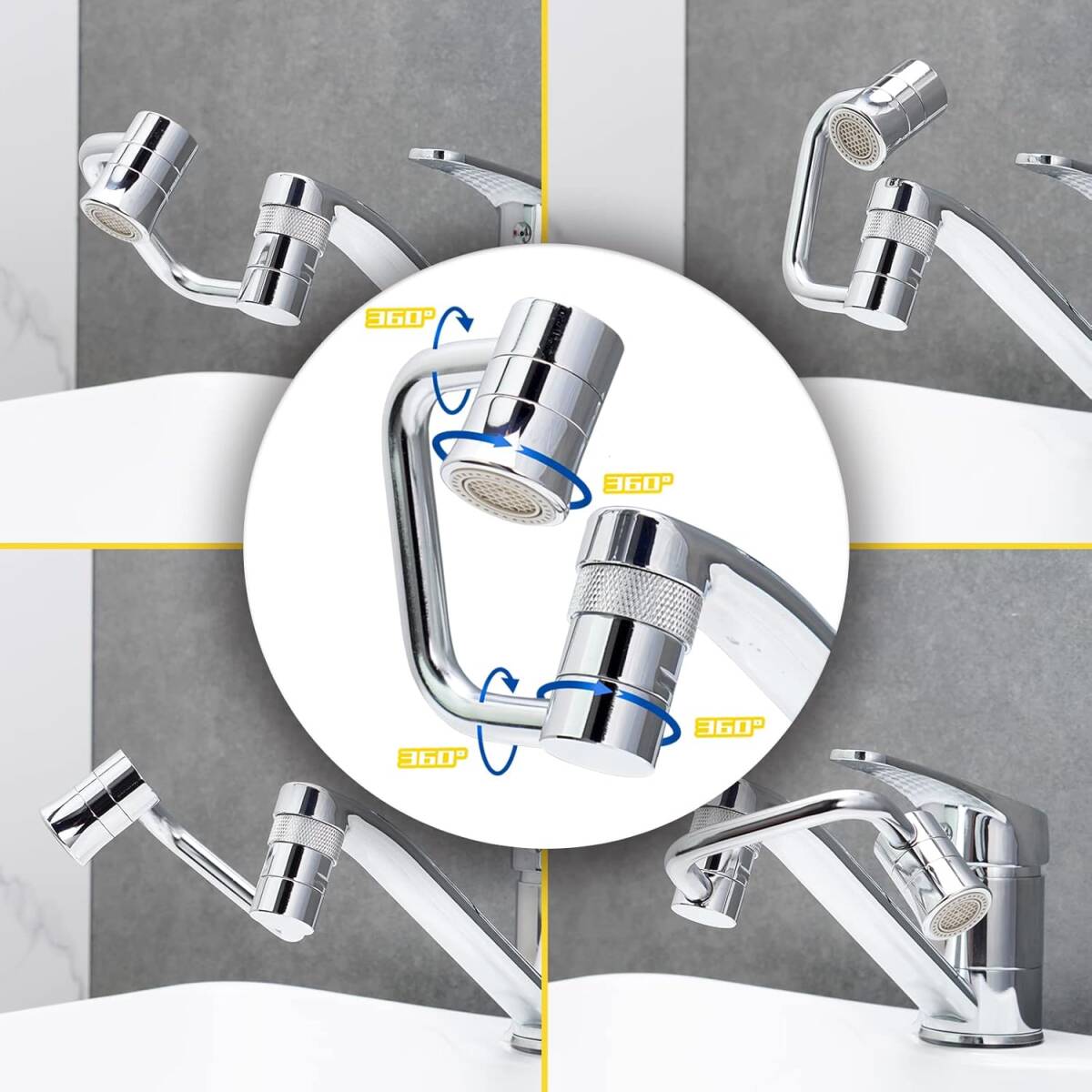 360°

360°

360°

360°