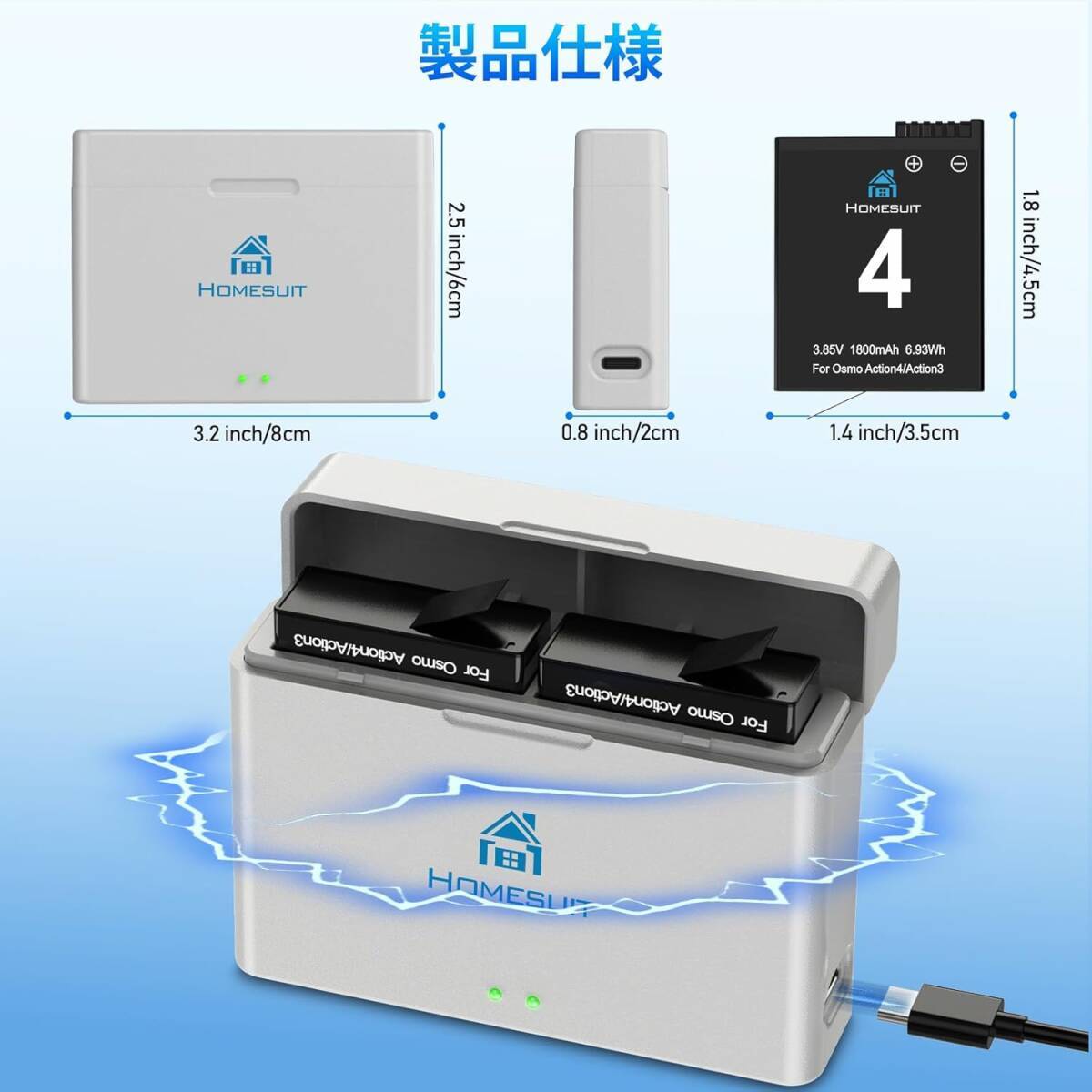 製品仕様

HOMESUIT

2.5 inch/6cm

3.2 inch/8cm

0.8 inch/2cm

HOMESUIT

4

3.85V 1800mAh 6.93Wh
For Osmo Action4/Action3

1.8 inch/4.5cm

1.4 inch/3.5cm

For Osmo Action4/Action3

For Osmo Action4/Action3

HOMESUIT