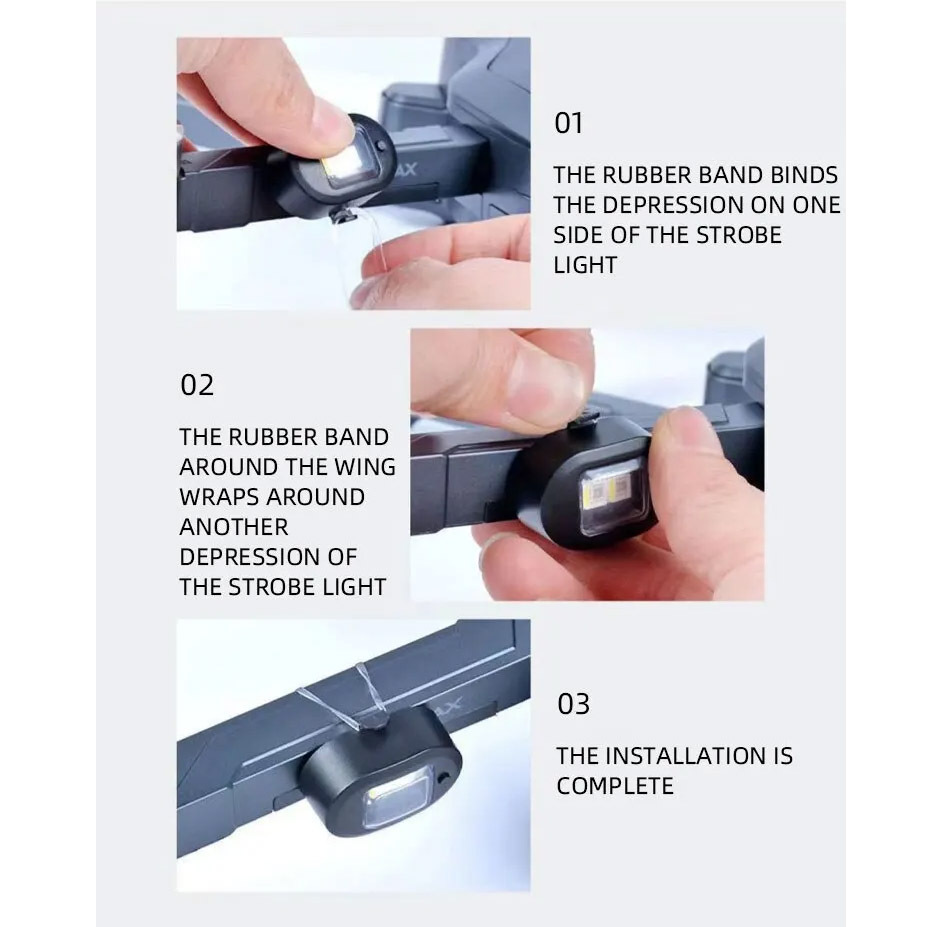 01

THE RUBBER BAND BINDS THE DEPRESSION ON ONE SIDE OF THE STROBE LIGHT

02

THE RUBBER BAND AROUND THE WING WRAPS AROUND ANOTHER DEPRESSION OF THE STROBE LIGHT

03

THE INSTALLATION IS COMPLETE