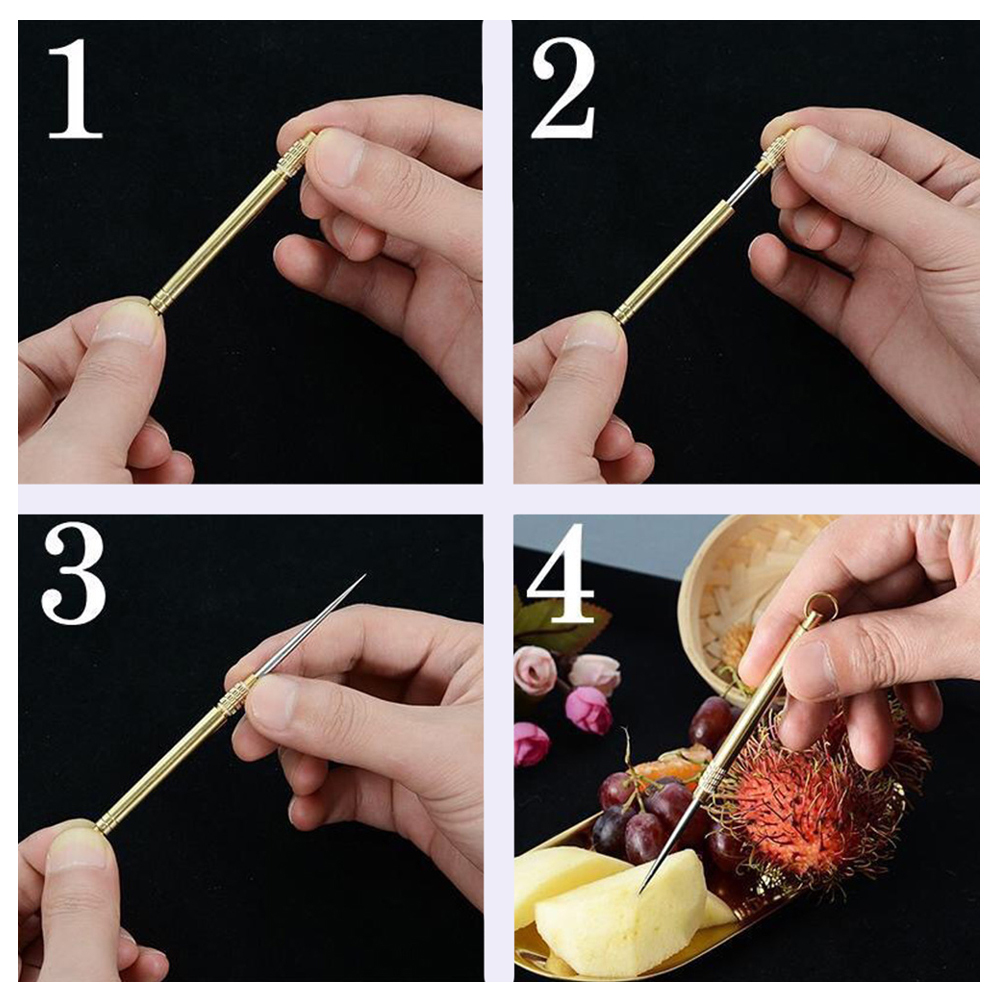 1

2

3

4