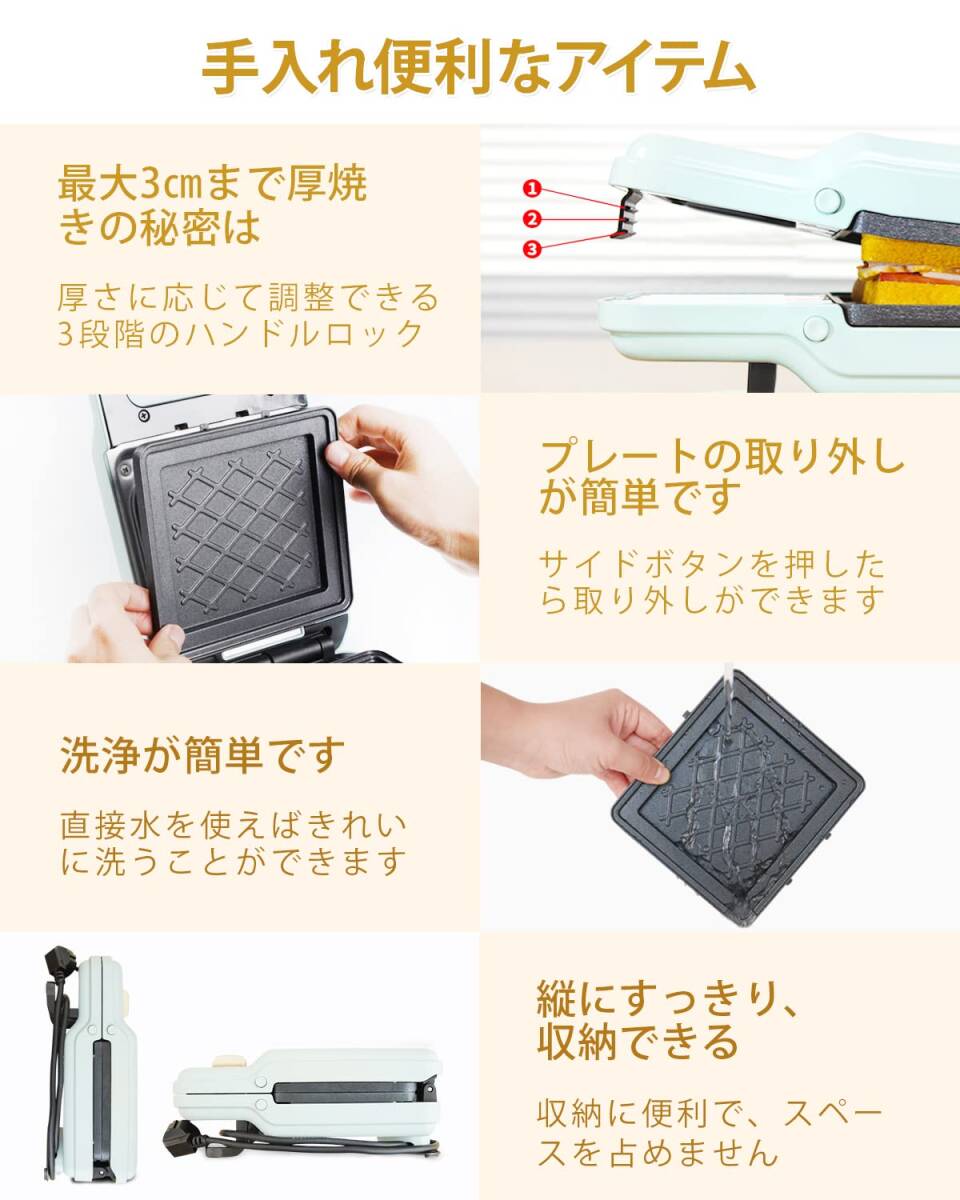 手入れ便利なアイテム

最大3㎝まで厚焼きの秘密は

厚さに応じて調整できる3段階のハンドルロック

1
2
3

プレートの取り外しが簡単です

サイドボタンを押したら取り外しができます

洗浄が簡単です

直接水を使えばきれいに洗うことができます

縦にすっきり、収納できる

収納に便利で、スペースを占めません