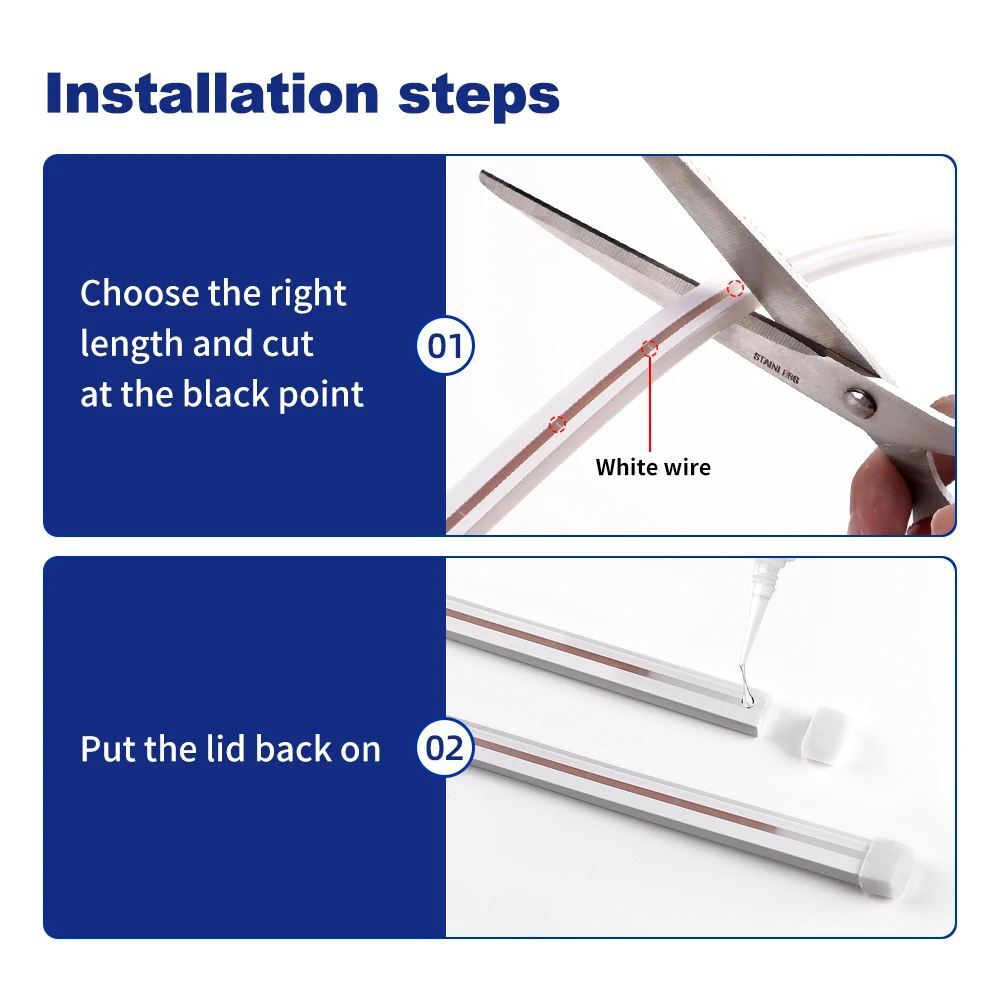 Installation steps

Choose the right length and cut at the black point

01

STAINLESS

White wire

Put the lid back on

02