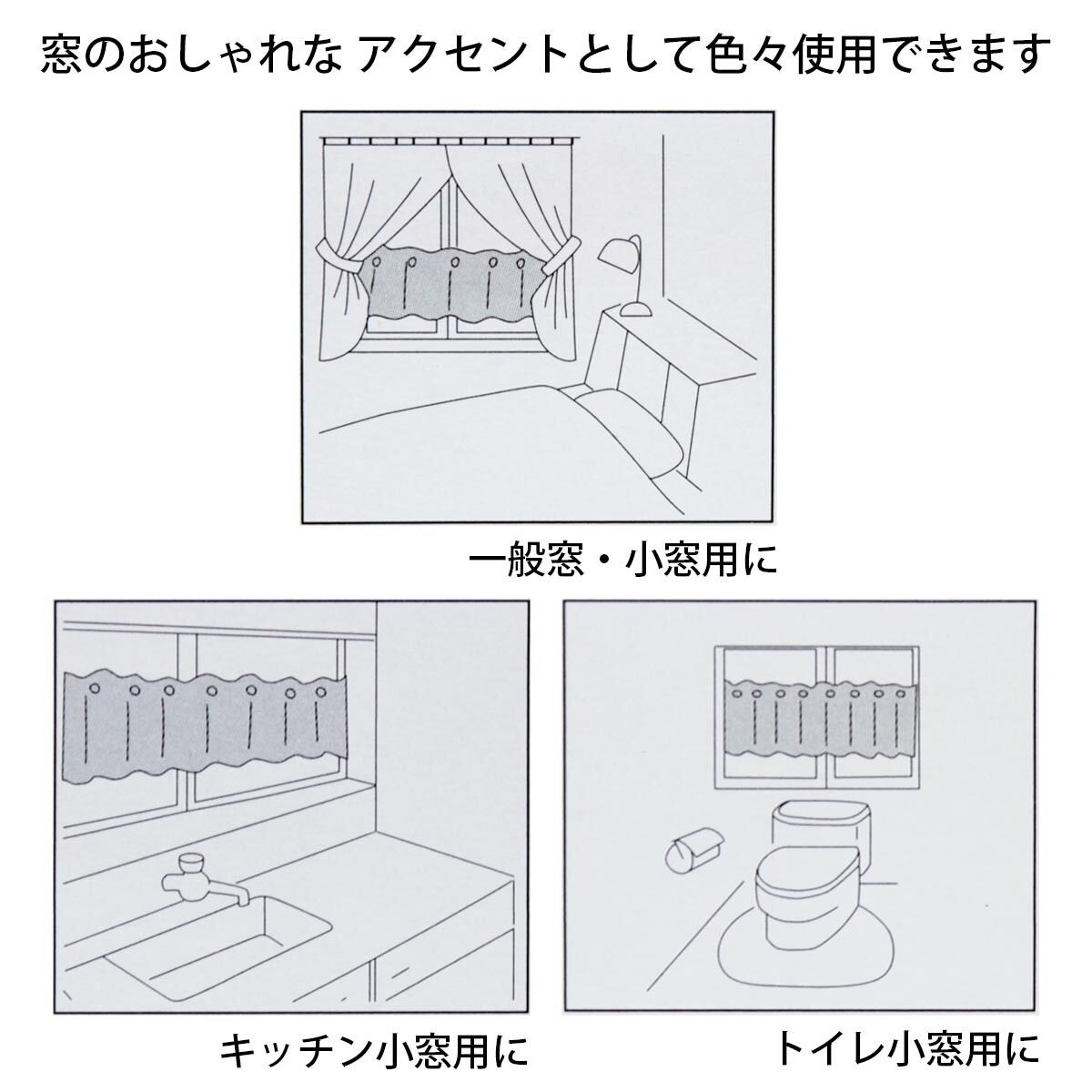 窓のおしゃれな アクセントとして色々使用できます

一般窓・小窓用に

キッチン小窓用に

トイレ小窓用に