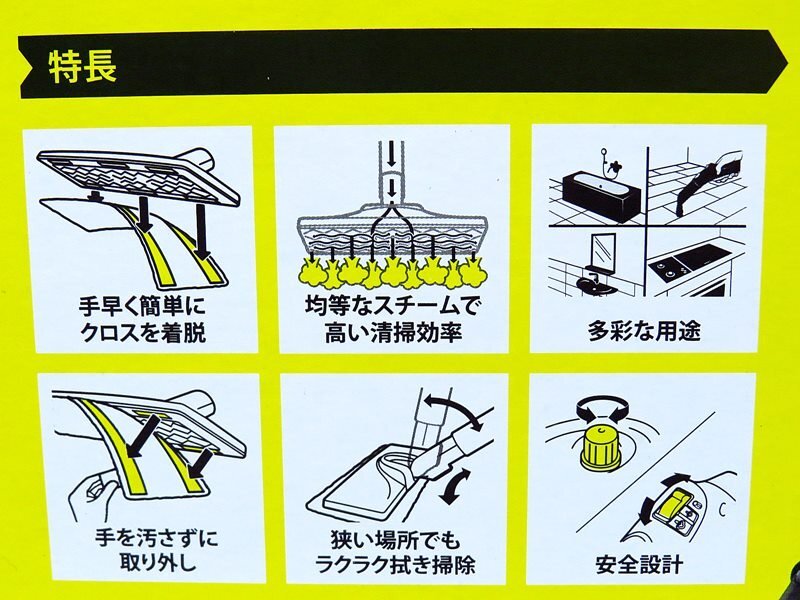 特長

手早く簡単に
クロスを着脱

均等なスチームで
高い清掃効率

多彩な用途

手を汚さずに
取り外し

狭い場所でも
ラクラク拭き掃除

安全設計