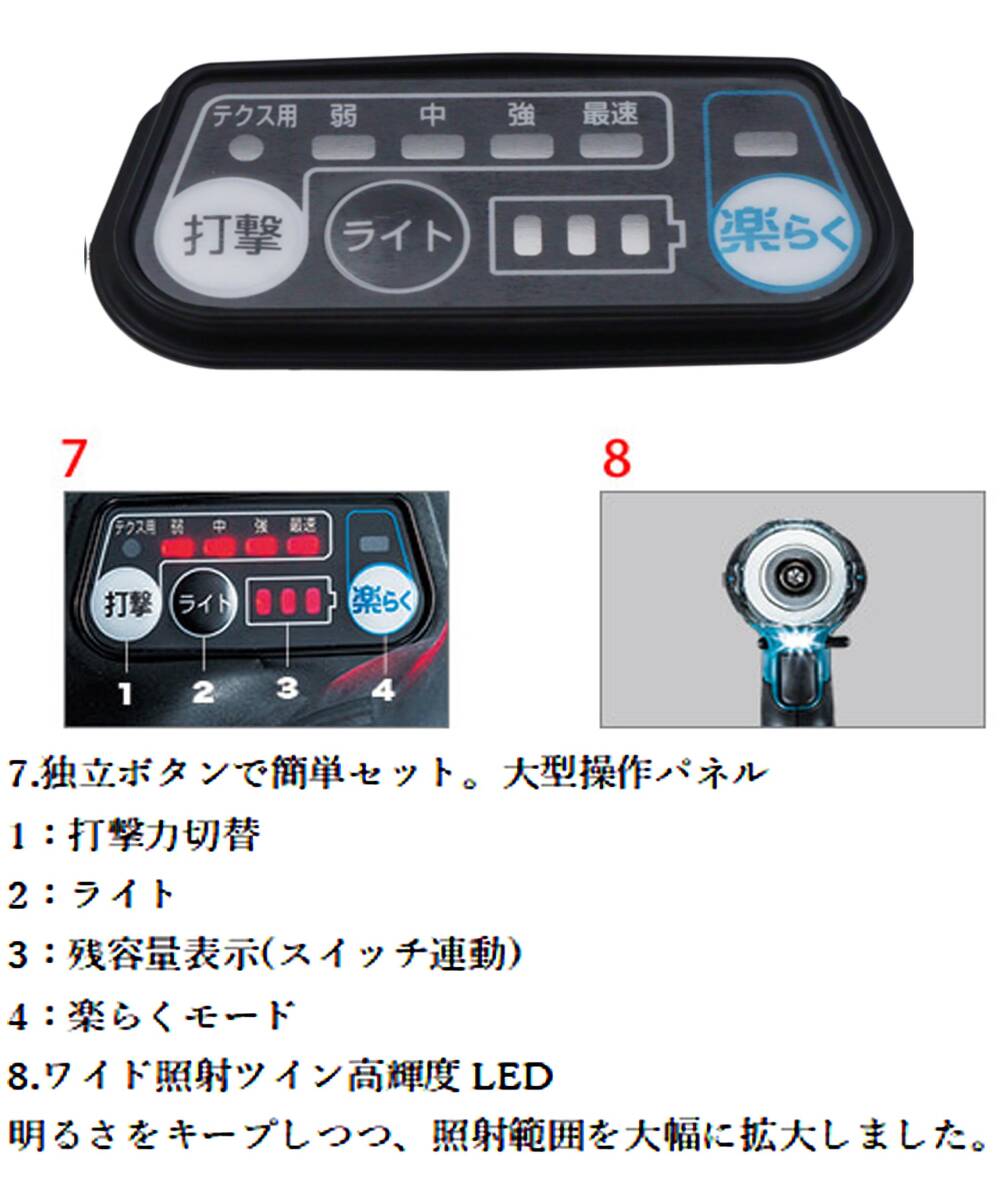 テクス用 弱 中 強 最速
打撃
ライト
楽らく

7
テクス用 弱 中 強 最速
打撃
ライト
楽らく
1 2 3 4

8

7.独立ボタンで簡単セット。大型操作パネル
1：打撃力切替
2：ライト
3：残容量表示(スイッチ連動)
4：楽らくモード
8.ワイド照射ツイン高輝度 LED
明るさをキープしつつ、照射範囲を大幅に拡大しました。