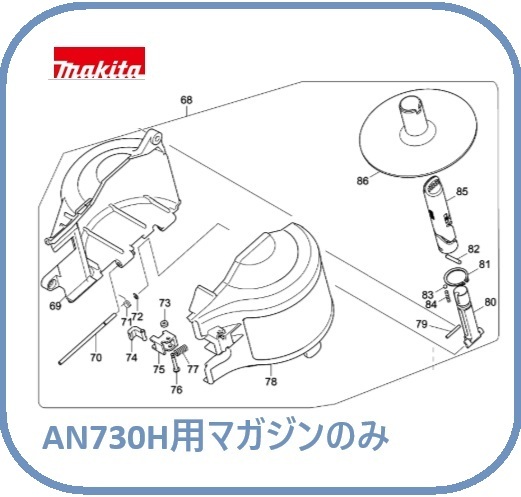 makita

68

86

85

82

81

83

84

80

79

69

71

72

73

70

74

75

77

76

78

AN730H用マガジンのみ