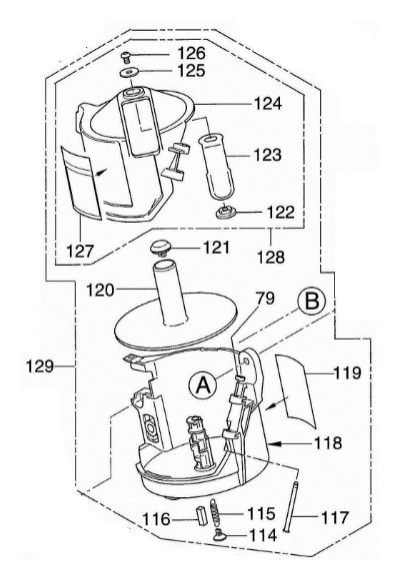 126
125
124
123
122
127
128
121
120
79
B
129
A
119
118
116
115
117
114