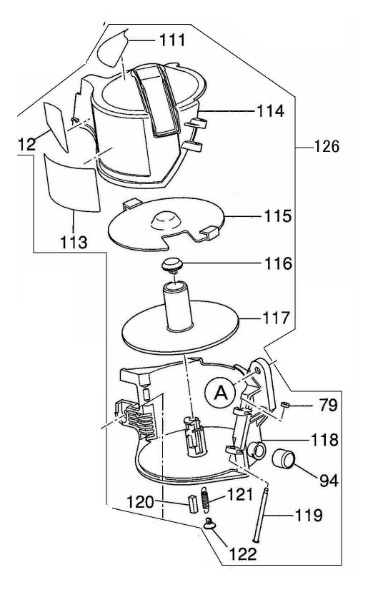 111
114
12
126
113
115
116
117
A
79
118
94
120
121
119
122