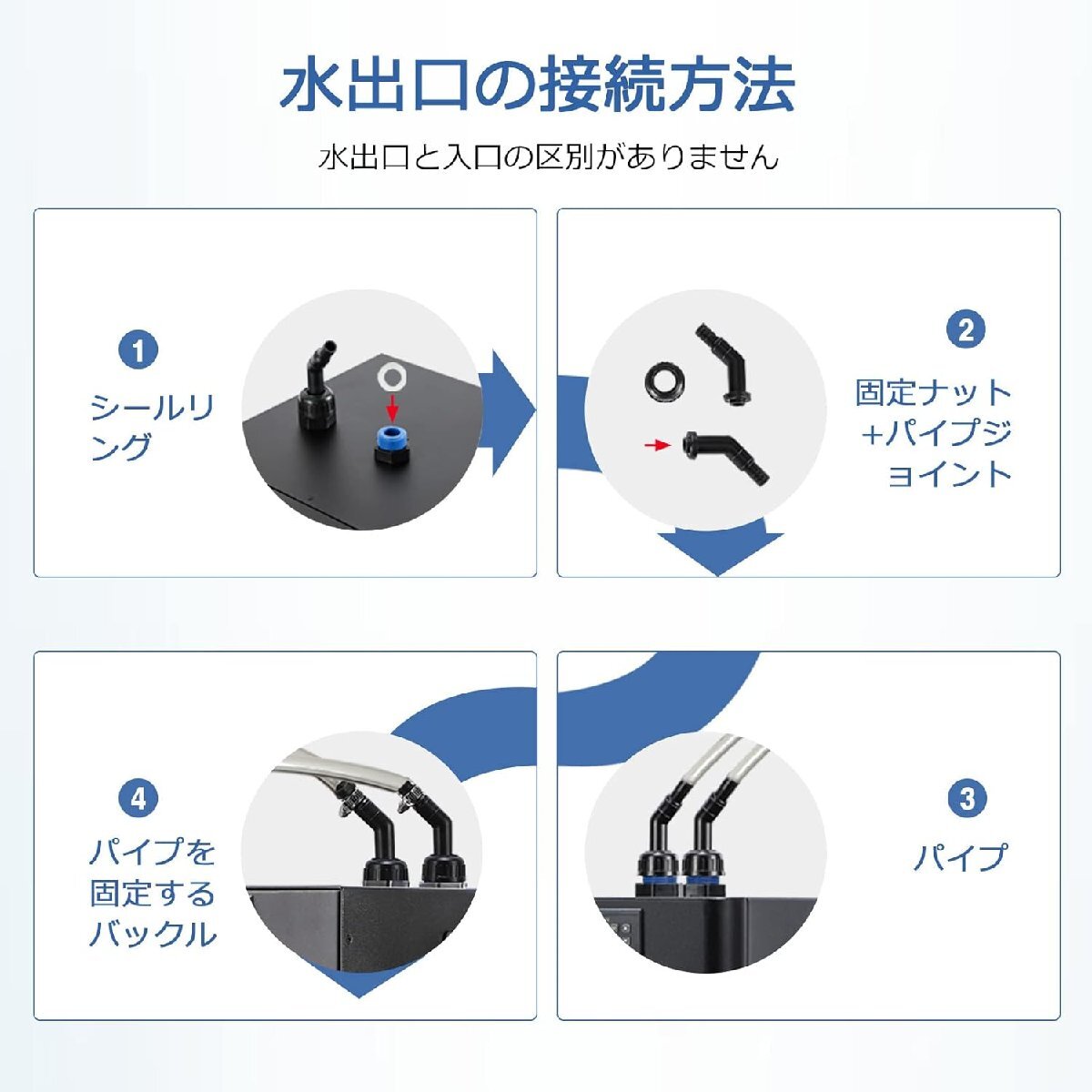 水出口の接続方法

水出口と入口の区別がありません

1

シールリング

2

固定ナット+パイプジョイント

4

パイプを固定するバックル

3

パイプ