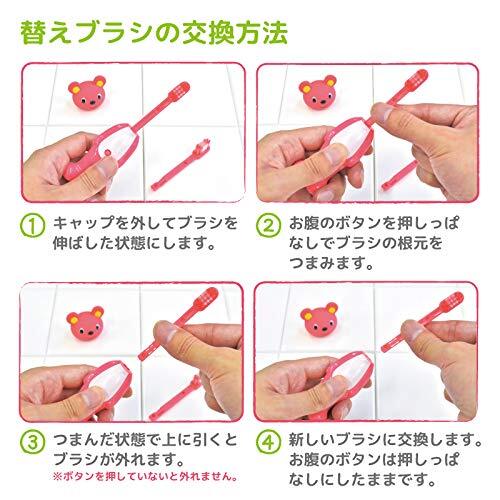 替えブラシの交換方法

① キャップを外してブラシを伸ばした状態にします。

② お腹のボタンを押しっぱなしでブラシの根元をつまみます。

③ つまんだ状態で上に引くとブラシが外れます。
※ボタンを押していないと外れません。

④ 新しいブラシに交換します。お腹のボタンは押しっぱなしにしたままです。