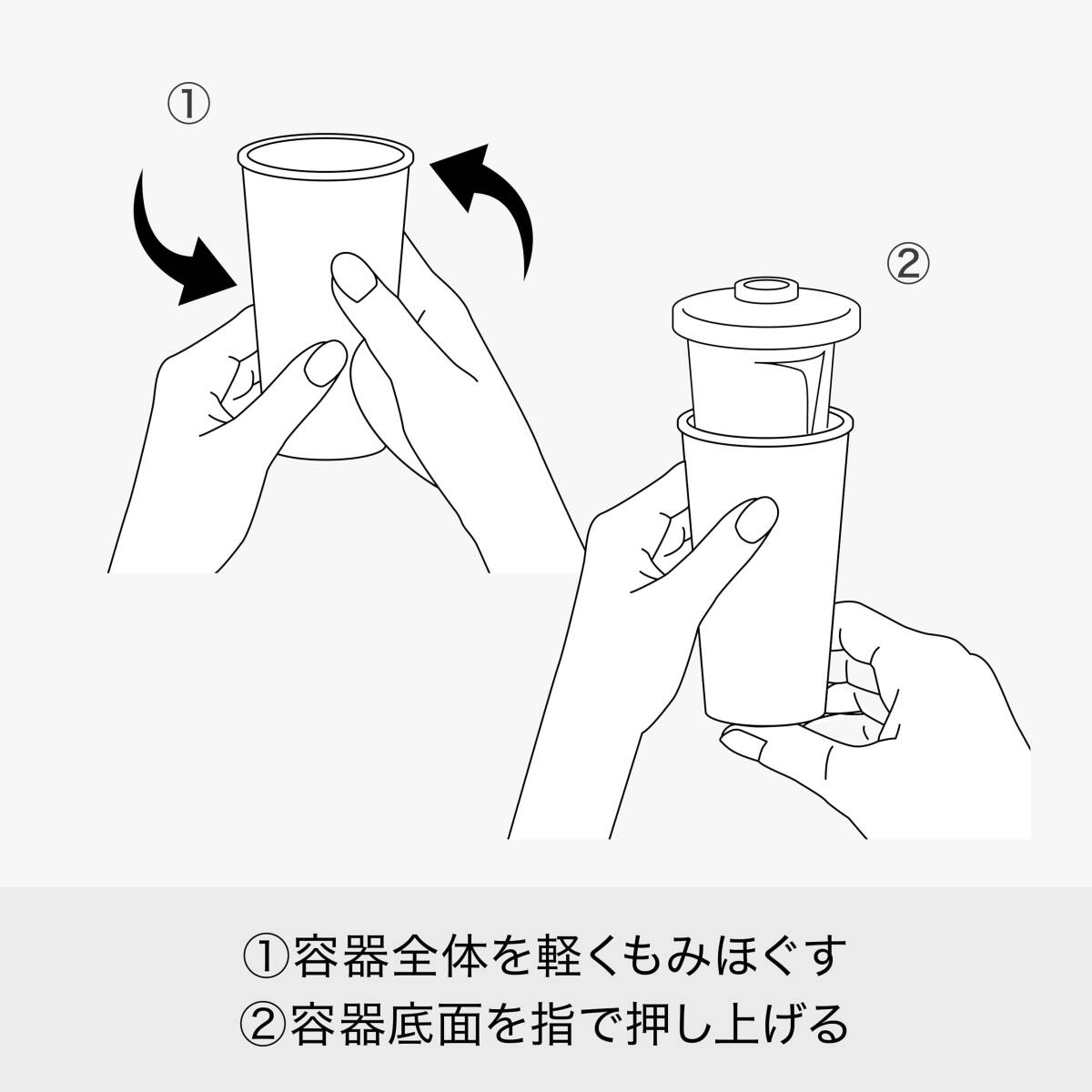 ①

②

①容器全体を軽くもみほぐす
②容器底面を指で押し上げる