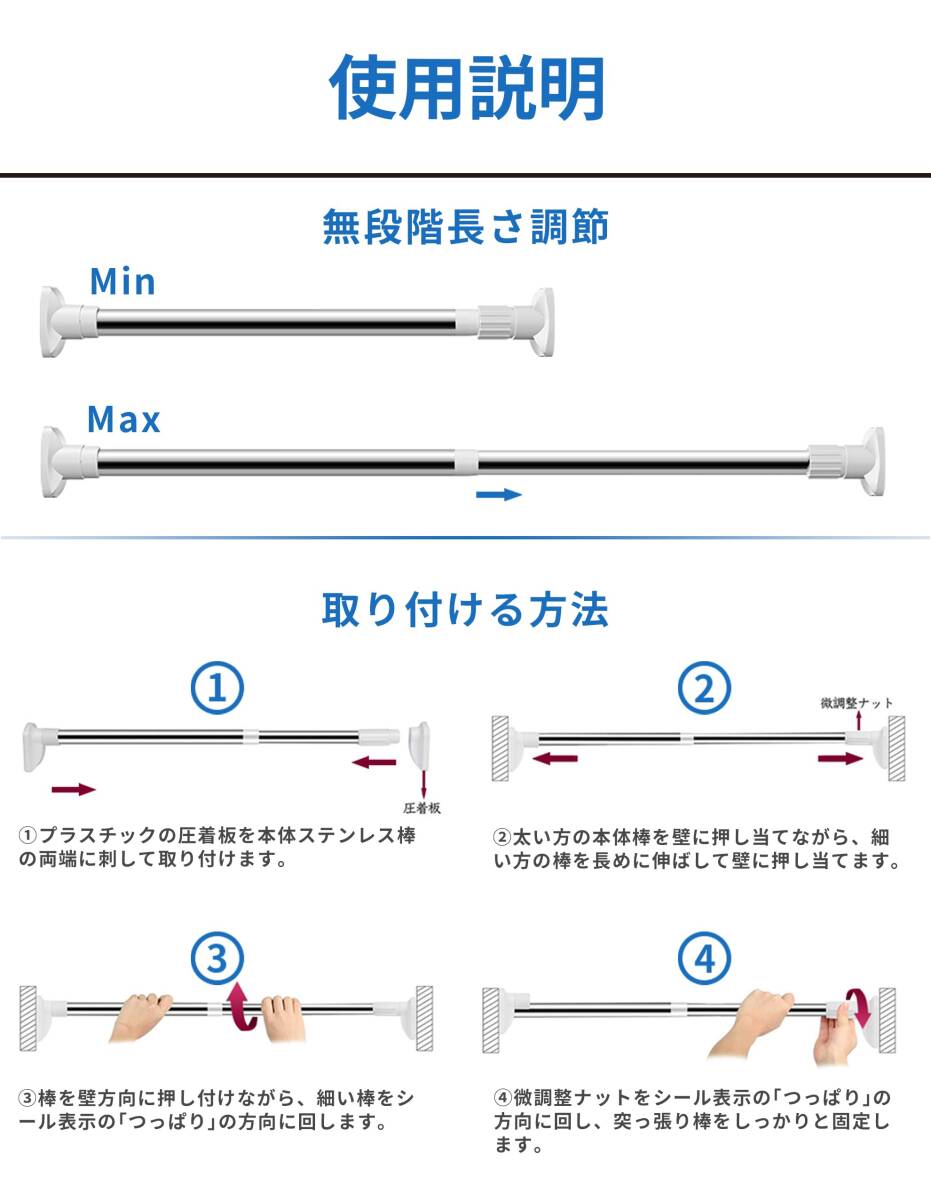 使用説明

無段階長さ調節

Min

Max

取り付ける方法

①

圧着板

①プラスチックの圧着板を本体ステンレス棒の両端に刺して取り付けます。

②

微調整ナット

②太い方の本体棒を壁に押し当てながら、細い方の棒を長めに伸ばして壁に押し当てます。

③

③棒を壁方向に押し付けながら、細い棒をシール表示の「つっぱり」の方向に回します。

④

④微調整ナットをシール表示の「つっぱり」の方向に回し、突っ張り棒をしっかりと固定します。