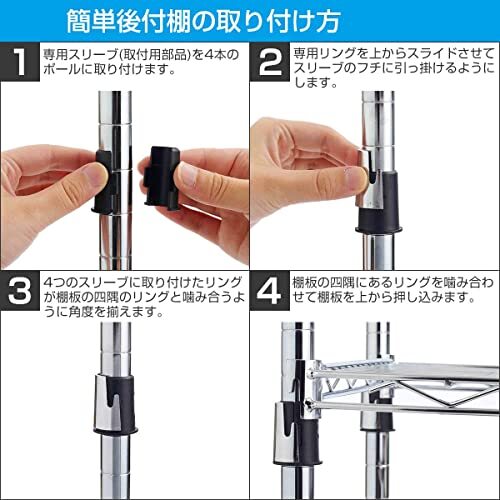 簡単後付棚の取り付け方

1
専用スリーブ(取付用部品)を4本のポールに取り付けます。

2
専用リングを上からスライドさせてスリーブのフチに引っ掛けるようにします。

3
4つのスリーブに取り付けたリングが棚板の四隅のリングと噛み合うように角度を揃えます。

4
棚板の四隅にあるリングを噛み合わせて棚板を上から押し込みます。