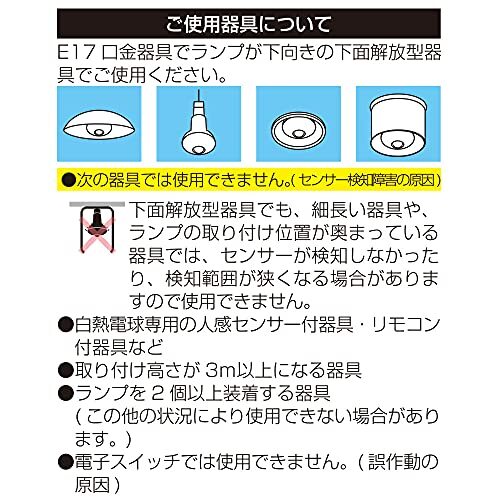 ご使用器具について

E17 口金器具でランプが下向きの下面解放型器具でご使用ください。

●次の器具では使用できません。(センサー検知障害の原因)

下面解放型器具でも、細長い器具や、ランプの取り付け位置が奥まっている器具では、センサーが検知しなかったり、検知範囲が狭くなる場合がありますので使用できません。

●白熱電球専用の人感センサー付器具・リモコン付器具など

●取り付け高さが 3m以上になる器具

●ランプを 2 個以上装着する器具
(この他の状況により使用できない場合があります。)

●電子スイッチでは使用できません。(誤作動の原因)