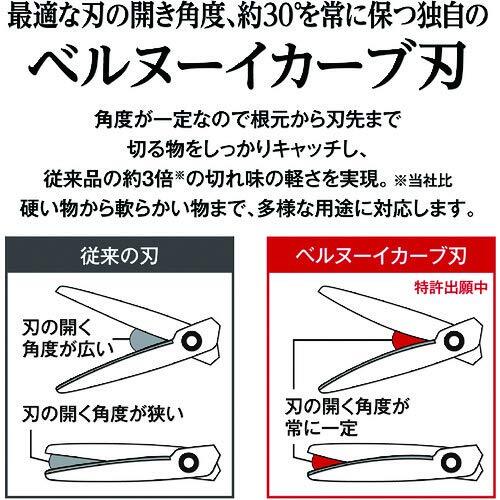 最適な刃の開き角度、約30°を常に保つ独自の
ベルヌーイカーブ刃

角度が一定なので根元から刃先まで切る物をしっかりキャッチし、従来品の約3倍※の切れ味の軽さを実現。※当社比
硬い物から軟らかい物まで、多様な用途に対応します。

従来の刃

刃の開く角度が広い

刃の開く角度が狭い

ベルヌーイカーブ刃

特許出願中

刃の開く角度が常に一定