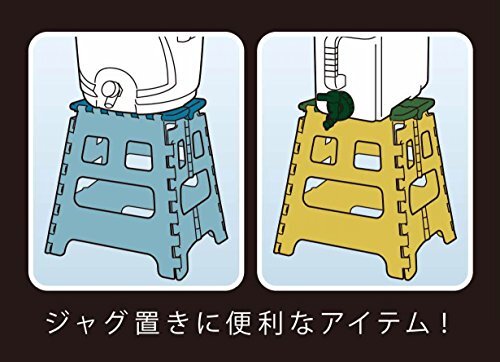 ジャグ置きに便利なアイテム！