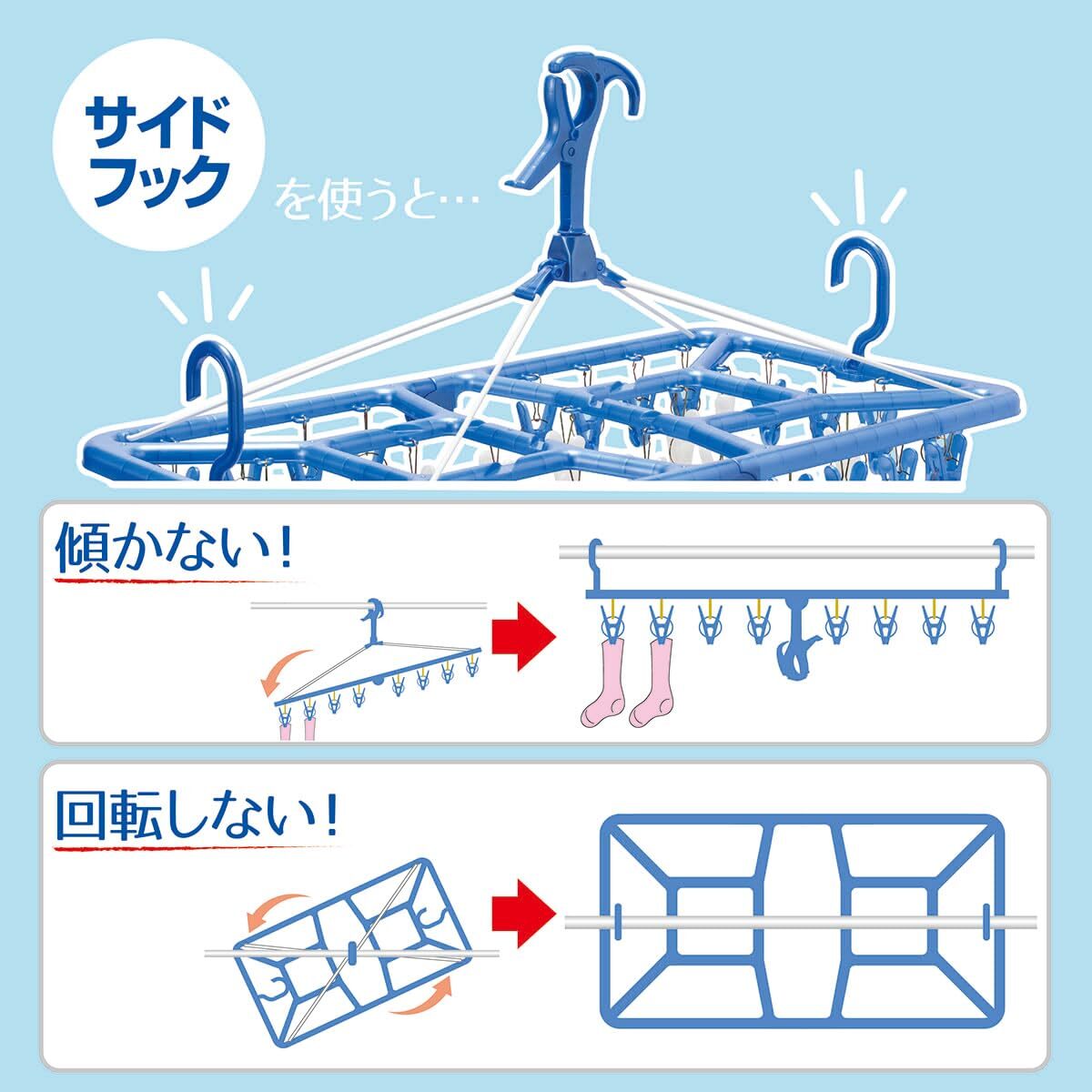 サイドフック

を使うと…

傾かない！

回転しない！