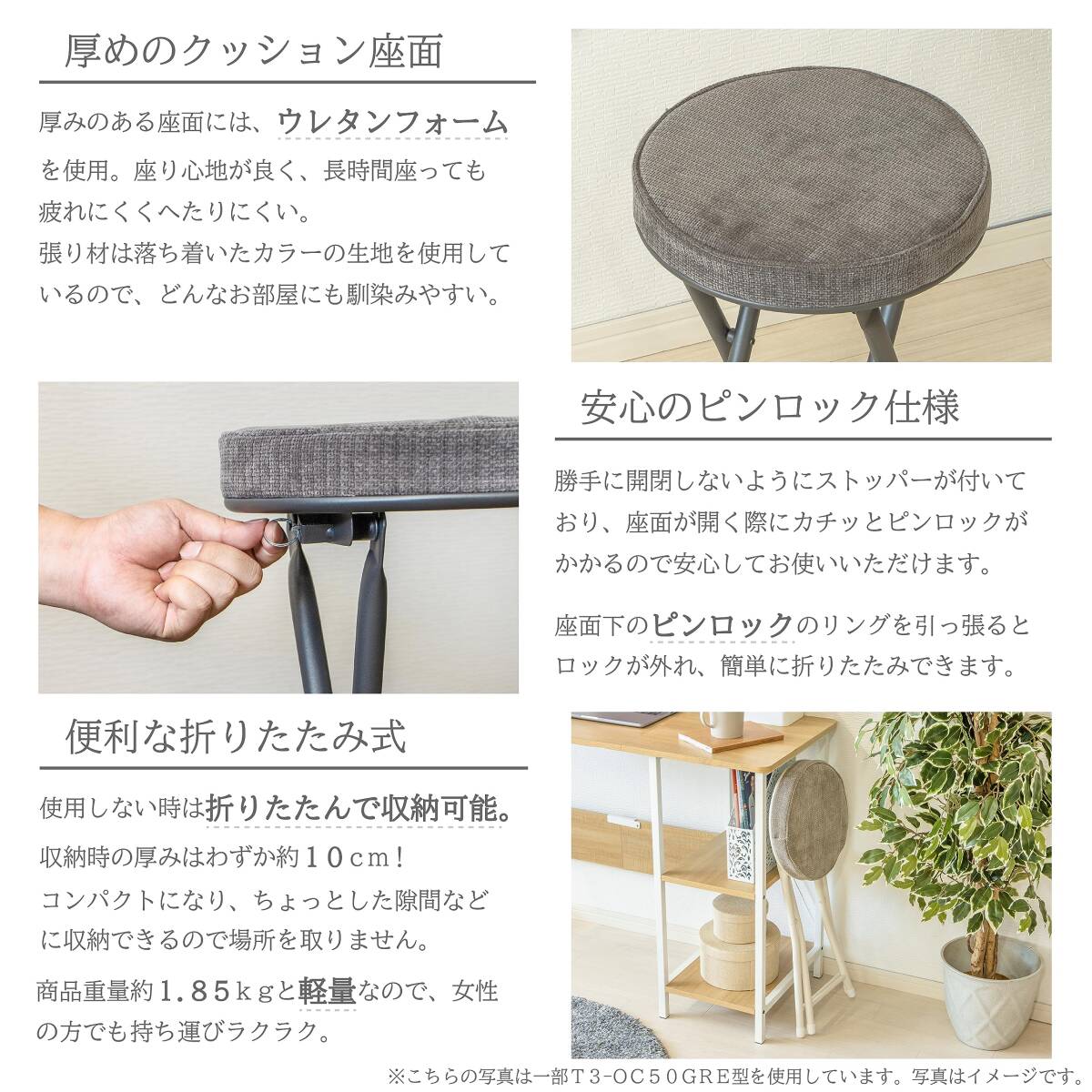 厚めのクッション座面

厚みのある座面には、ウレタンフォームを使用。座り心地が良く、長時間座っても疲れにくくへたりにくい。
張り材は落ち着いたカラーの生地を使用しているので、どんなお部屋にも馴染みやすい。

安心のピンロック仕様

勝手に開閉しないようにストッパーが付いており、座面が開く際にカチッとピンロックがかかるので安心してお使いいただけます。

座面下のピンロックのリングを引っ張るとロックが外れ、簡単に折りたたみできます。

便利な折りたたみ式

使用しない時は折りたたんで収納可能。

収納時の厚みはわずか約１０ｃｍ！
コンパクトになり、ちょっとした隙間などに収納できるので場所を取りません。

商品重量約１．８５ｋｇと軽量なので、女性の方でも持ち運びラクラク。

※こちらの写真は一部Ｔ３-ＯＣ５０ＧＲＥ型を使用しています。写真はイメージです。