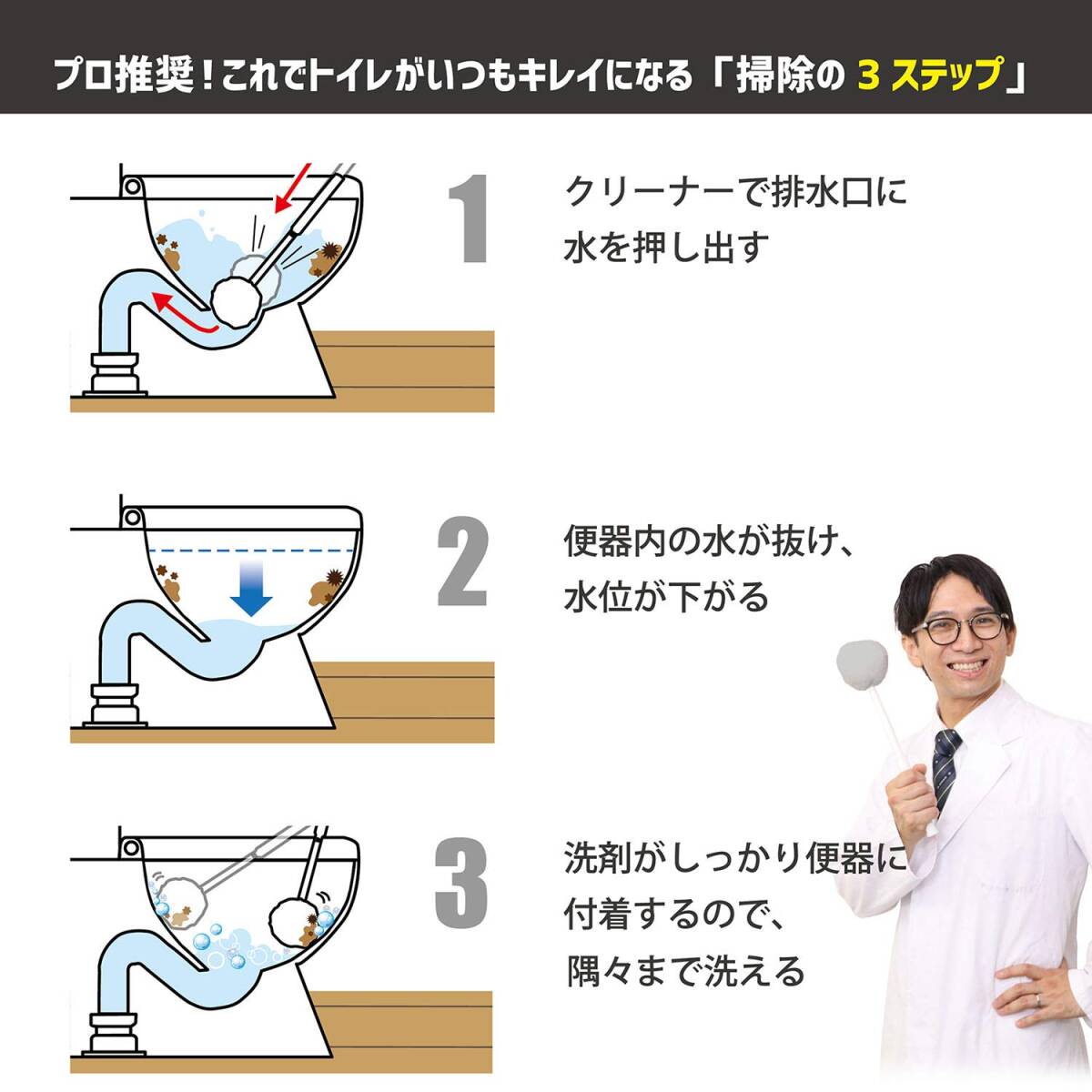 プロ推奨！これでトイレがいつもキレイになる「掃除の 3 ステップ」

1

クリーナーで排水口に水を押し出す

2

便器内の水が抜け、水位が下がる

3

洗剤がしっかり便器に付着するので、隅々まで洗える