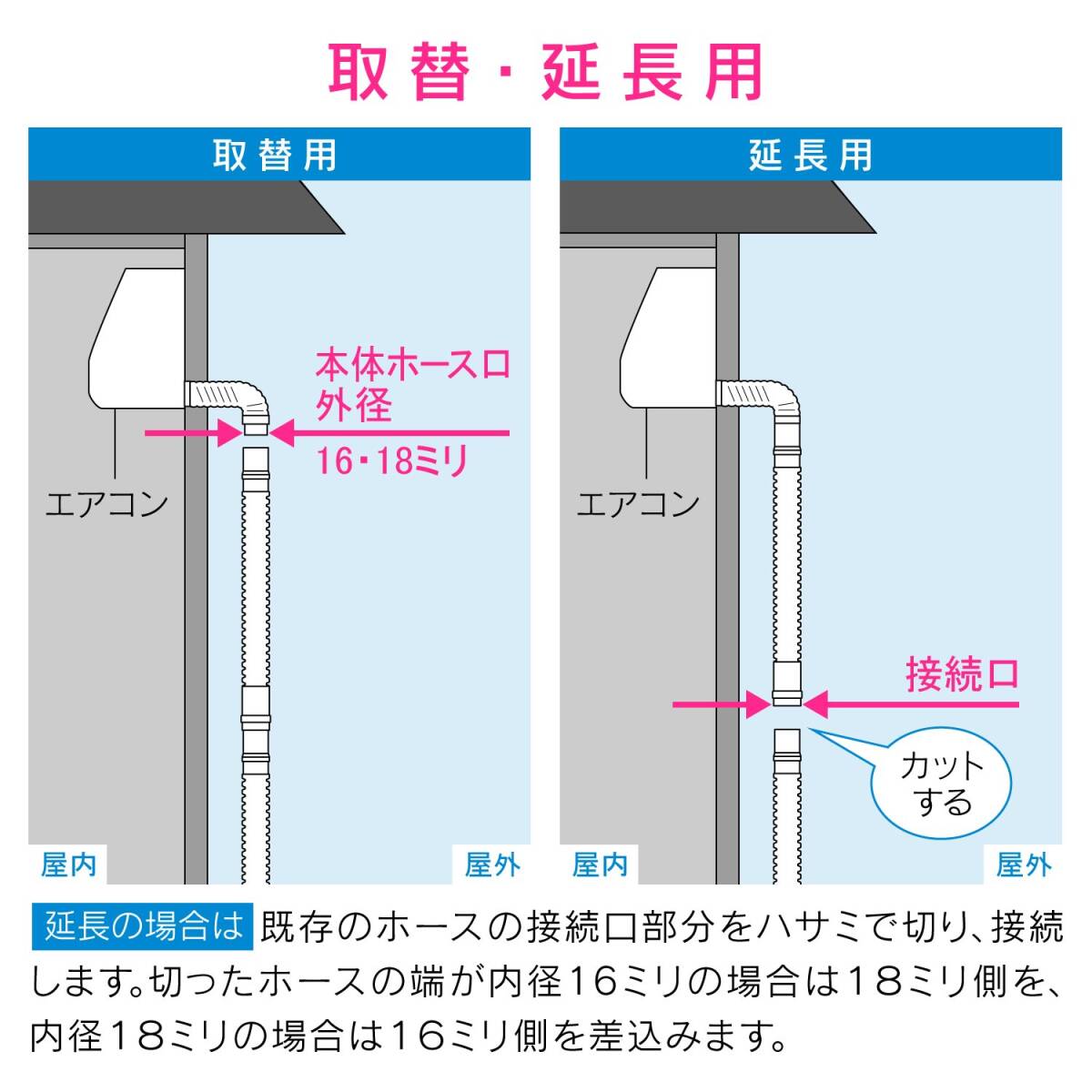 取替・延長用

取替用

本体ホース口外径

16・18ミリ

エアコン

屋内

屋外

延長用

エアコン

接続口

カットする

屋内

屋外

延長の場合は 既存のホースの接続口部分をハサミで切り、接続します。切ったホースの端が内径16ミリの場合は18ミリ側を、内径18ミリの場合は16ミリ側を差込みます。