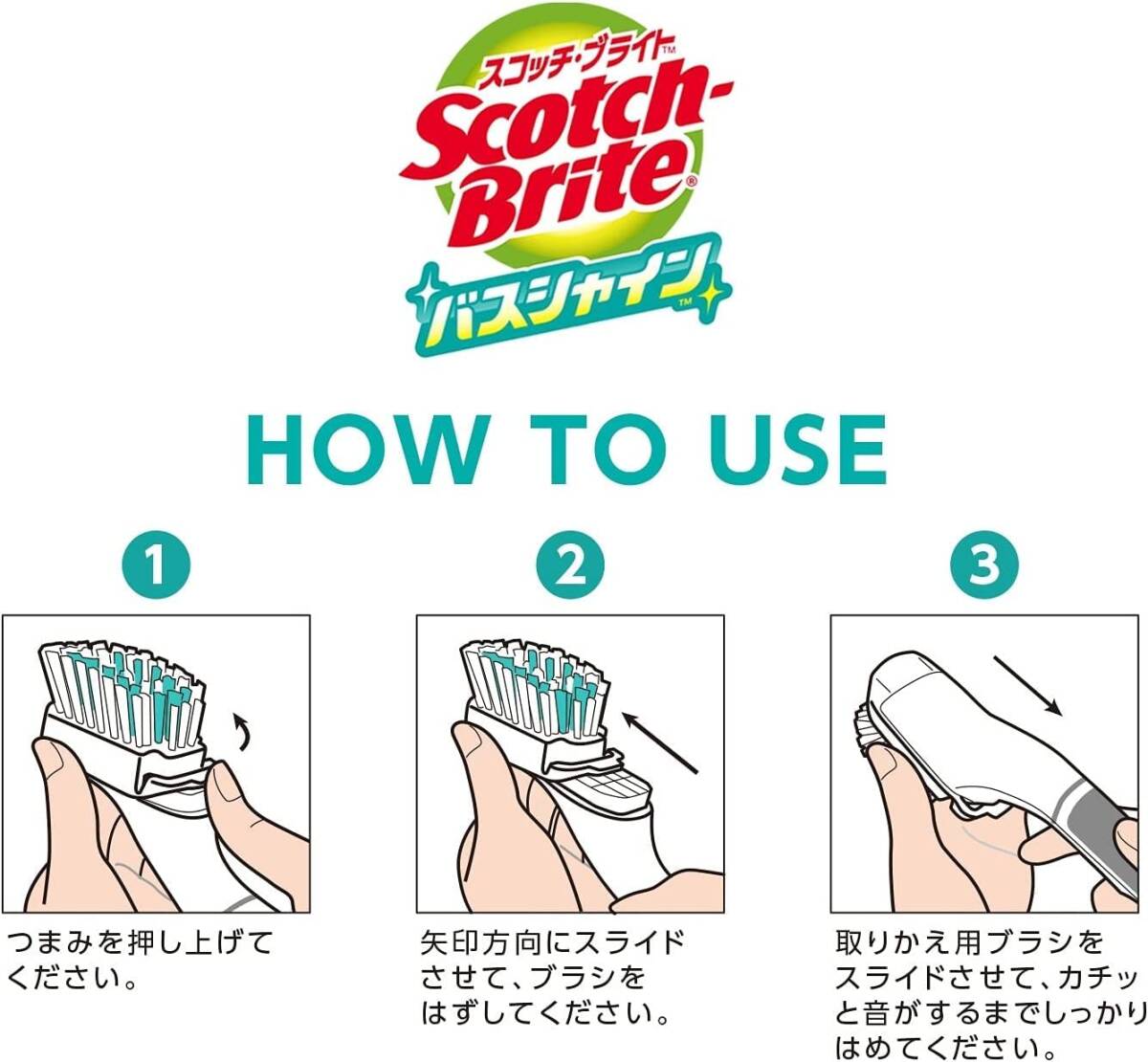 スコッチ・ブライト™
Scotch-Brite®
バスシャイン™

HOW TO USE

1

つまみを押し上げてください。

2

矢印方向にスライドさせて、ブラシをはずしてください。

3

取りかえ用ブラシをスライドさせて、カチッと音がするまでしっかりはめてください。