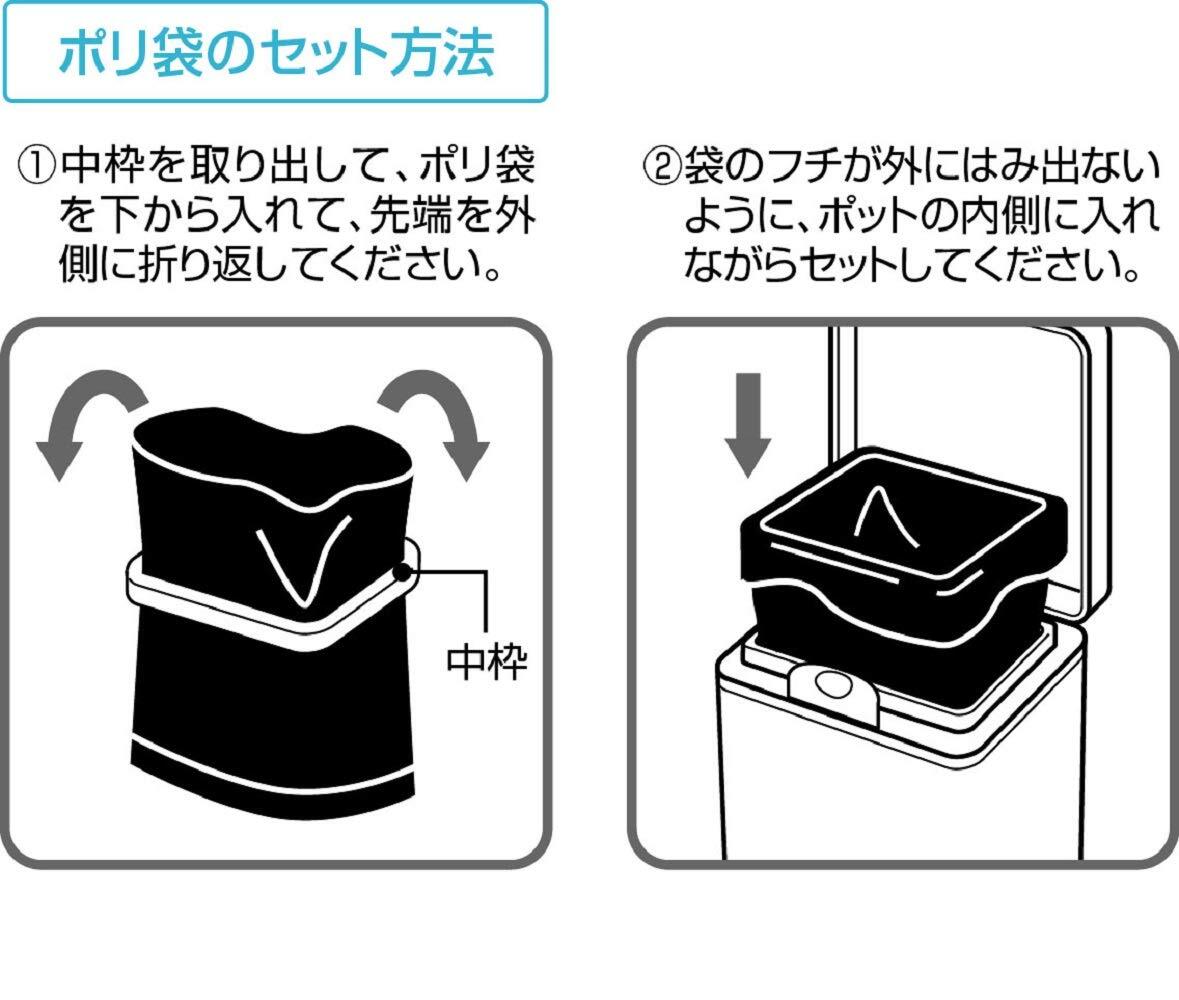 ポリ袋のセット方法

①中枠を取り出して、ポリ袋を下から入れて、先端を外側に折り返してください。

中枠

②袋のフチが外にはみ出ないように、ポットの内側に入れながらセットしてください。