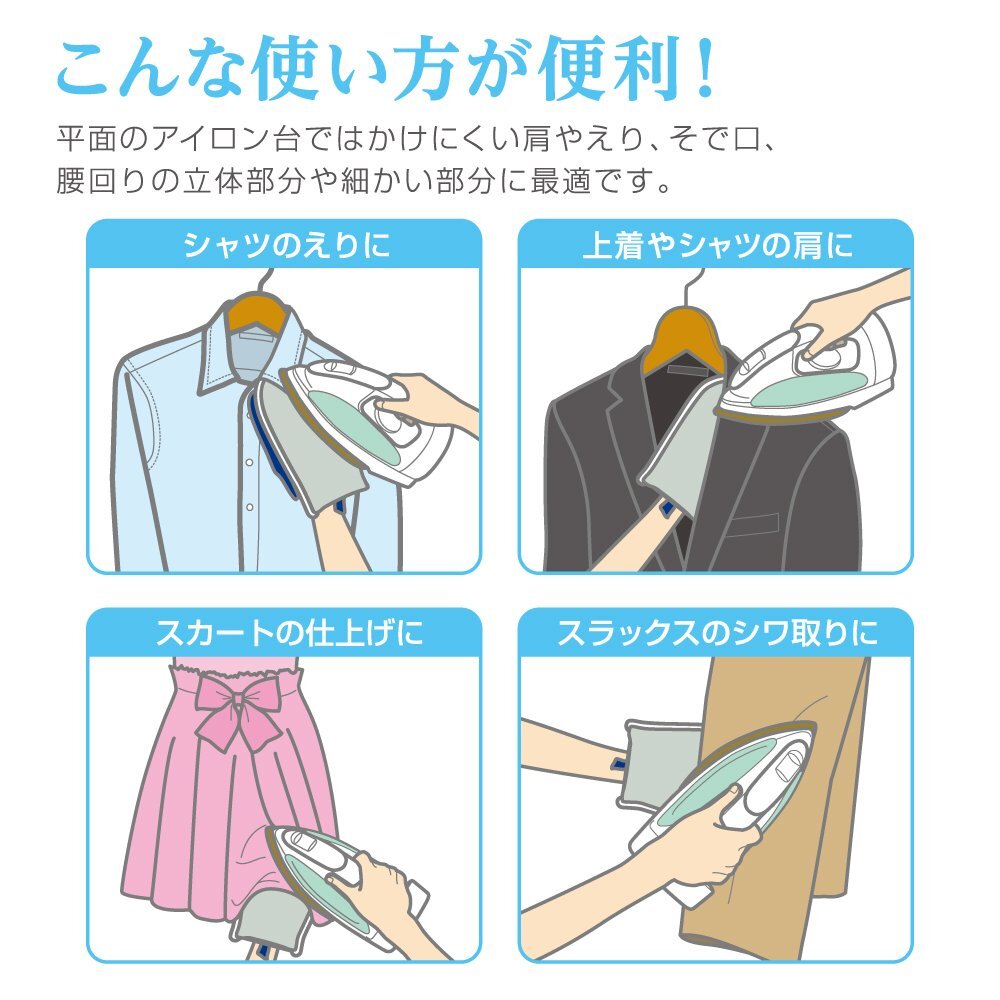 こんな使い方が便利！

平面のアイロン台ではかけにくい肩やえり、そで口、腰回りの立体部分や細かい部分に最適です。

シャツのえりに

上着やシャツの肩に

スカートの仕上げに

スラックスのシワ取りに