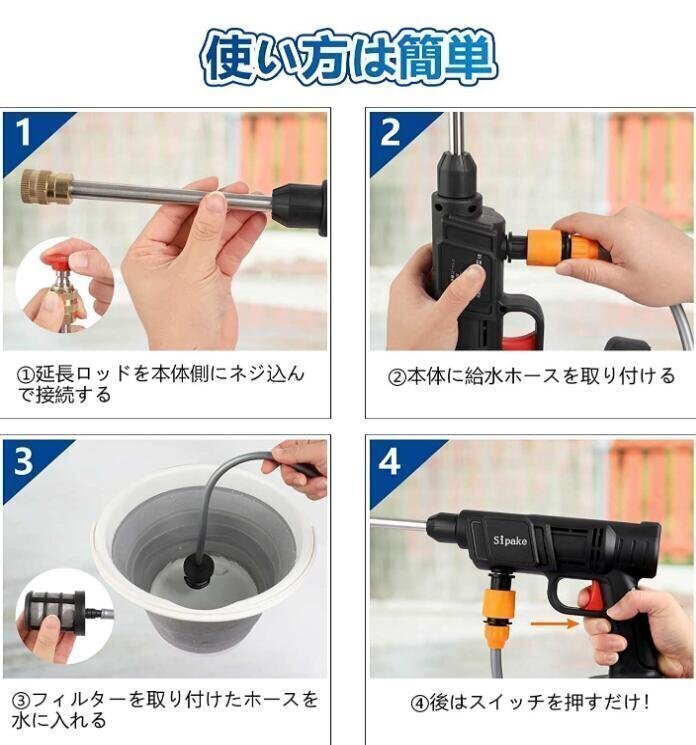 使い方は簡単

1

①延長ロッドを本体側にネジ込んで接続する

2

②本体に給水ホースを取り付ける

3

③フィルターを取り付けたホースを水に入れる

4

Sipake

④後はスイッチを押すだけ!