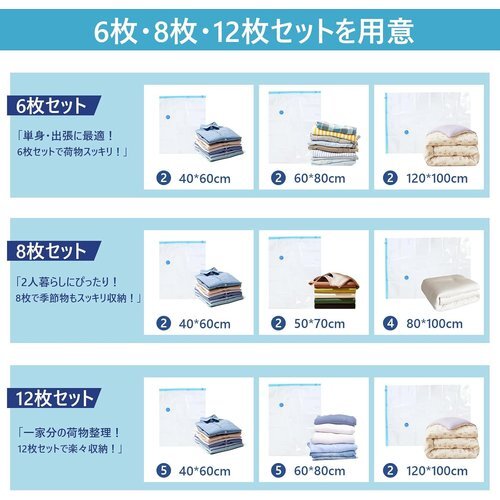 6枚・8枚・12枚セットを用意

6枚セット

「単身・出張に最適！ 6枚セットで荷物スッキリ！」

2 40*60cm

2 60*80cm

2 120*100cm

8枚セット

「2人暮らしにぴったり！ 8枚で季節物もスッキリ収納！」

2 40*60cm

2 50*70cm

4 80*100cm

12枚セット

「一家分の荷物整理！ 12枚セットで楽々収納！」

5 40*60cm

5 60*80cm

2 120*100cm