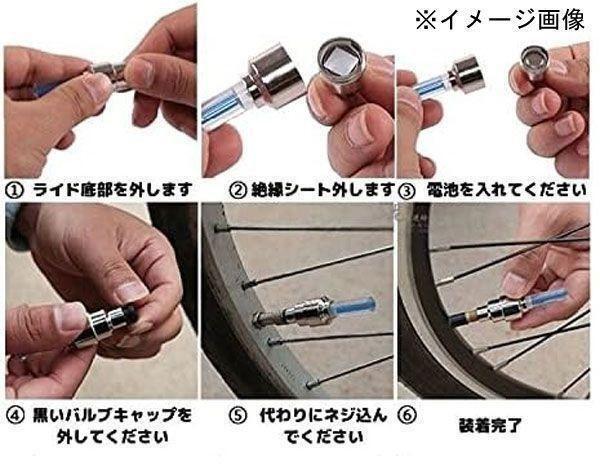 ※イメージ画像

① ライド底部を外します

② 絶縁シート外します

③ 電池を入れてください

④ 黒いバルブキャップを外してください

⑤ 代わりにネジ込んでください

⑥ 装着完了