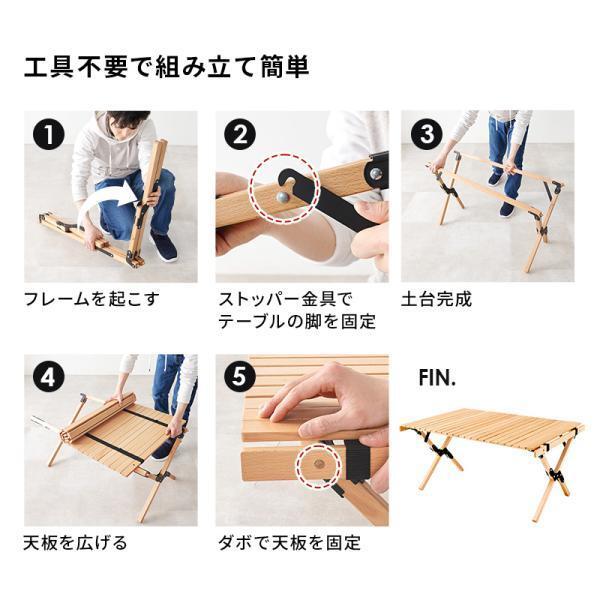 工具不要で組み立て簡単

1
フレームを起こす

2
ストッパー金具でテーブルの脚を固定

3
土台完成

4
天板を広げる

5
ダボで天板を固定

FIN.