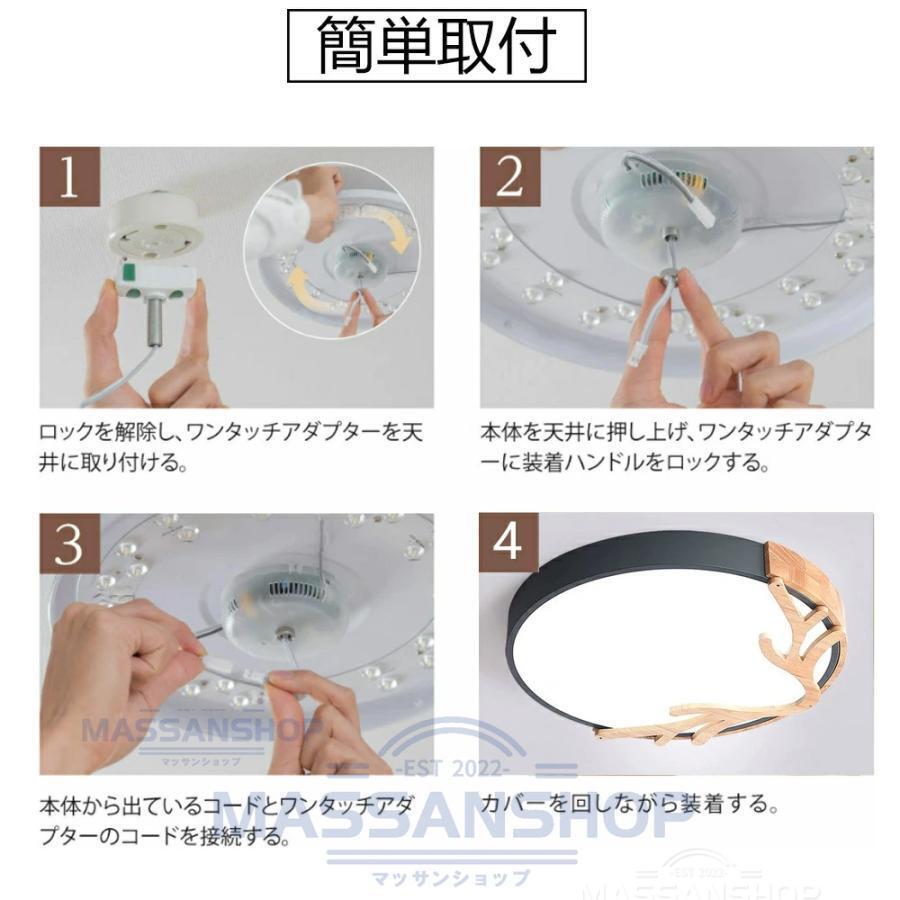 簡単取付

1

ロックを解除し、ワンタッチアダプターを天井に取り付ける。

2

本体を天井に押し上げ、ワンタッチアダプターに装着ハンドルをロックする。

3

MASSANSHOP
マッサンショップ

本体から出ているコードとワンタッチアダプターのコードを接続する。

4

カバーを回しながら装着する。

-EST 2022-
MASSANSHOP
マッサンショップ

-EST 2022-
MASSANSHOP