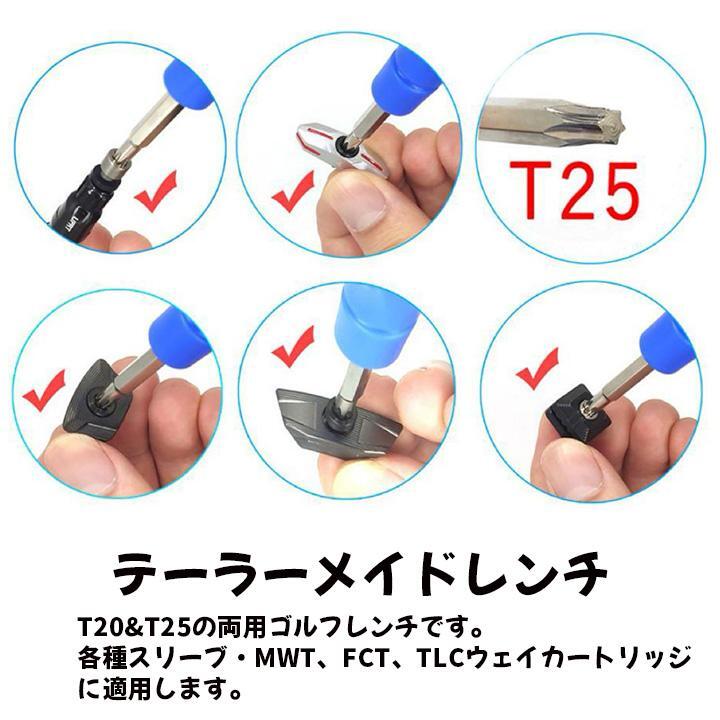 T25

テーラーメイドレンチ

T20&T25の両用ゴルフレンチです。
各種スリーブ・MWT、FCT、TLCウェイカートリッジに適用します。