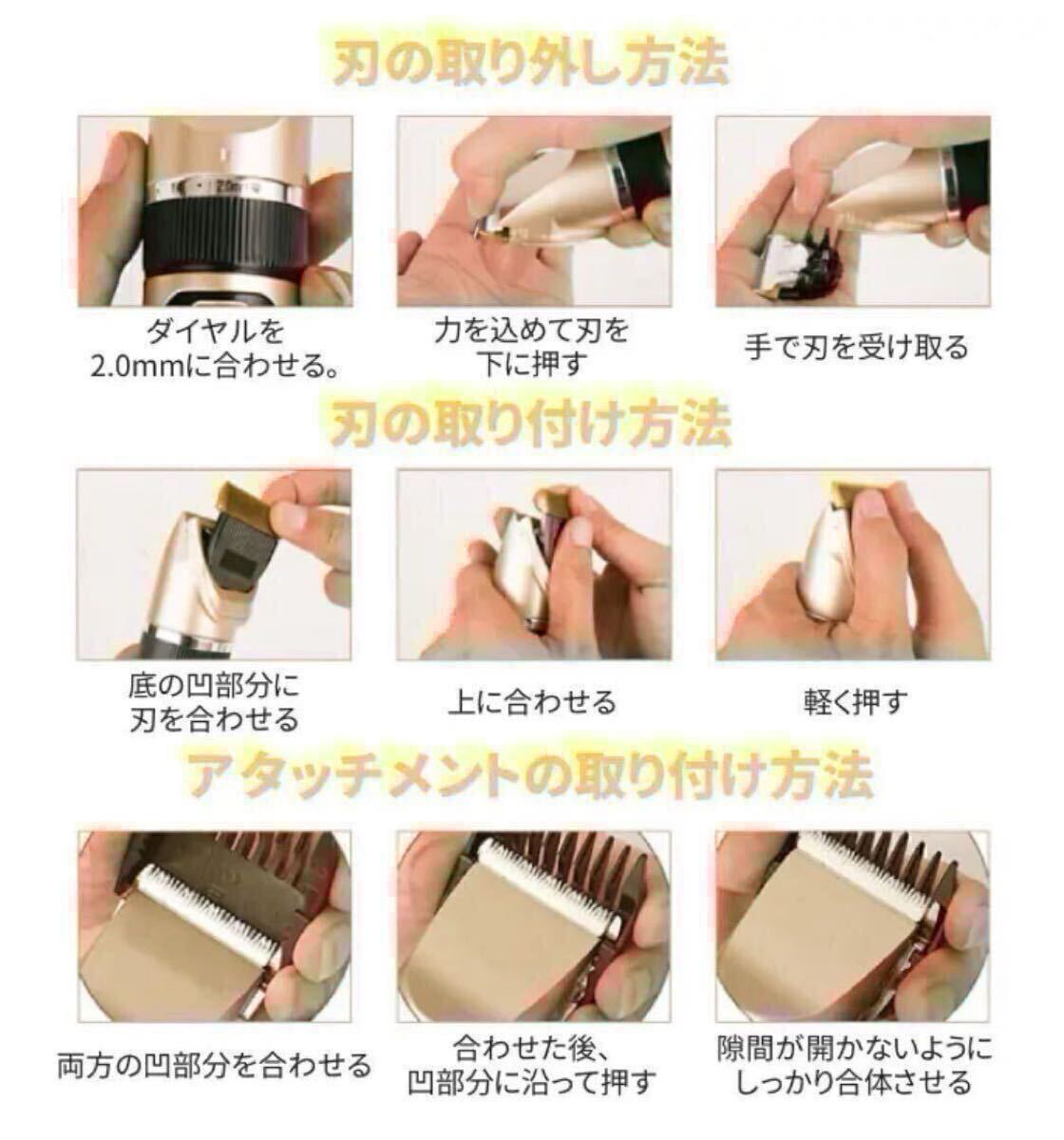 刃の取り外し方法

ダイヤルを 2.0mmに合わせる。

力を込めて刃を下に押す

手で刃を受け取る

刃の取り付け方法

底の凹部分に刃を合わせる

上に合わせる

軽く押す

アタッチメントの取り付け方法

両方の凹部分を合わせる

合わせた後、凹部分に沿って押す

隙間が開かないようにしっかり合体させる