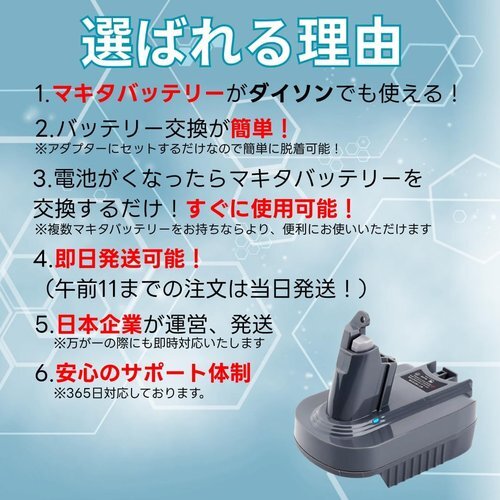 選ばれる理由

1.マキタバッテリーがダイソンでも使える！

2.バッテリー交換が簡単！
※アダプターにセットするだけなので簡単に脱着可能！

3.電池がくなったらマキタバッテリーを交換するだけ！すぐに使用可能！
※複数マキタバッテリーをお持ちならより、便利にお使いいただけます

4.即日発送可能！
（午前11までの注文は当日発送！）

5.日本企業が運営、発送
※万が一の際にも即時対応いたします

6.安心のサポート体制
※365日対応しております。