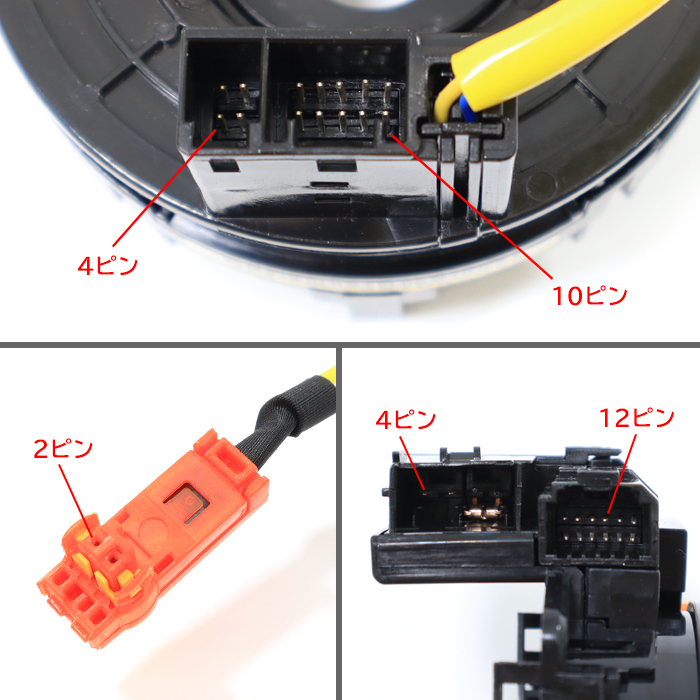 4ピン

10ピン

2ピン

4ピン

12ピン