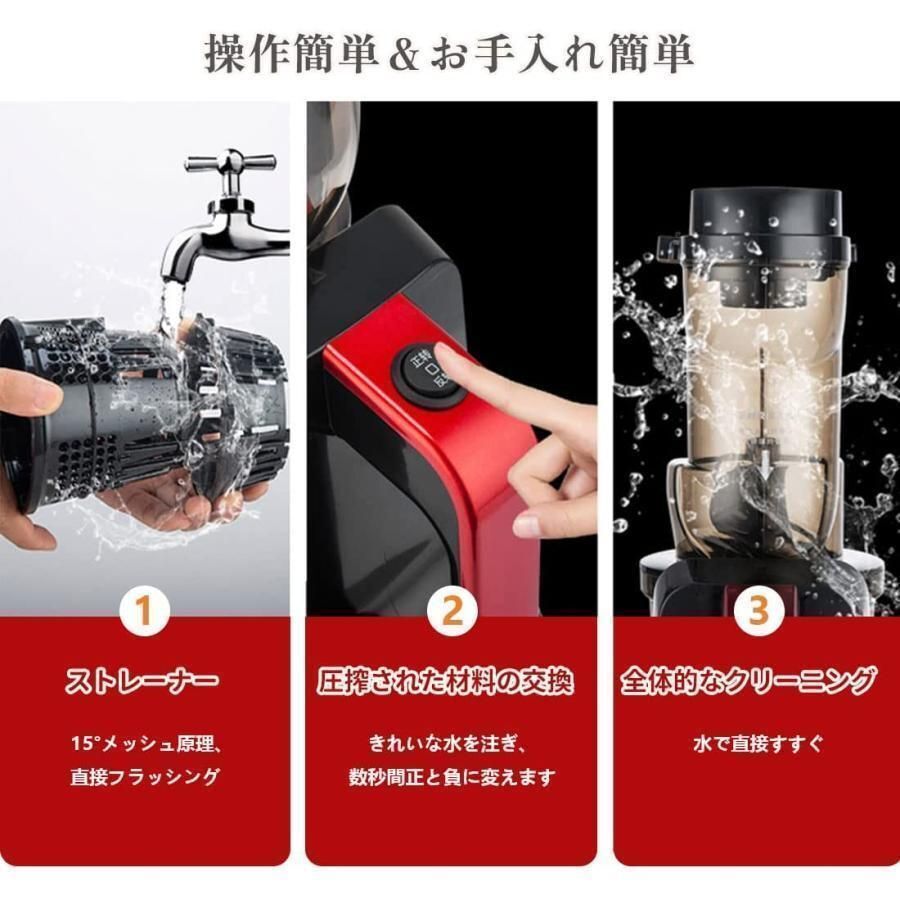 操作簡単＆お手入れ簡単

1

ストレーナー

15°メッシュ原理、
直接フラッシング

2

圧搾された材料の交換

きれいな水を注ぎ、
数秒間正と負に変えます

3

全体的なクリーニング

水で直接すすぐ