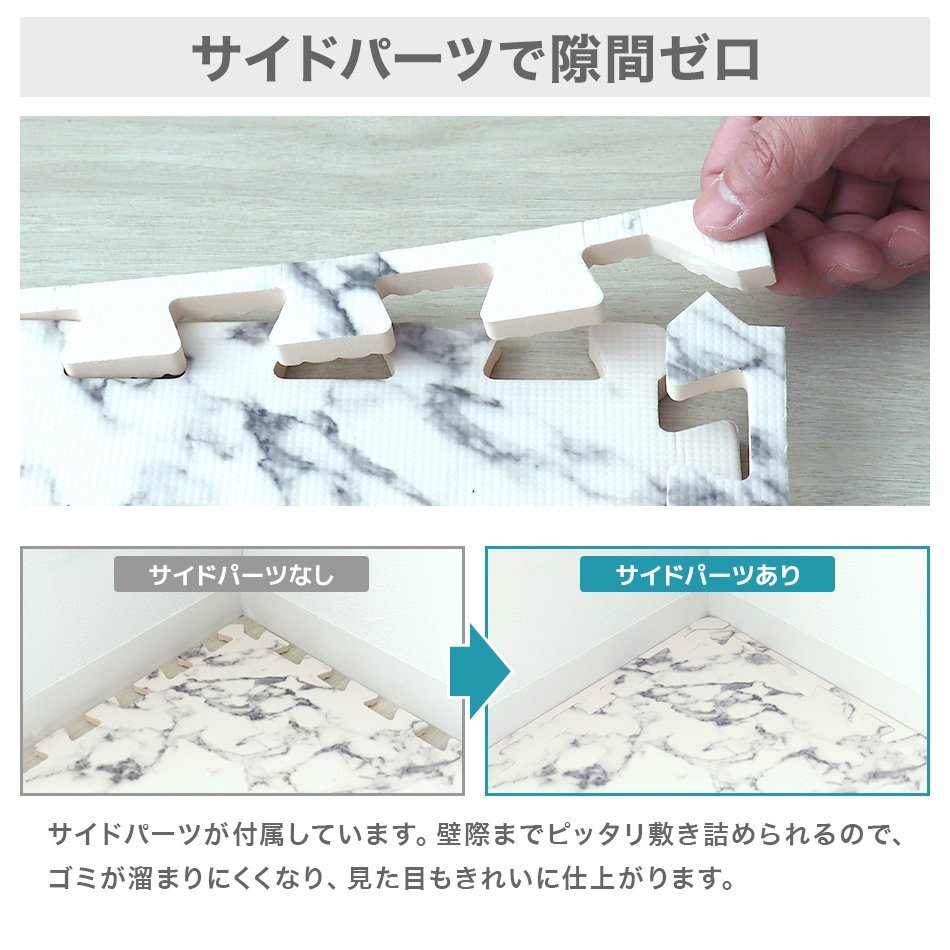 サイドパーツで隙間ゼロ

サイドパーツなし

サイドパーツあり

サイドパーツが付属しています。壁際までピッタリ敷き詰められるので、ゴミが溜まりにくくなり、見た目もきれいに仕上がります。