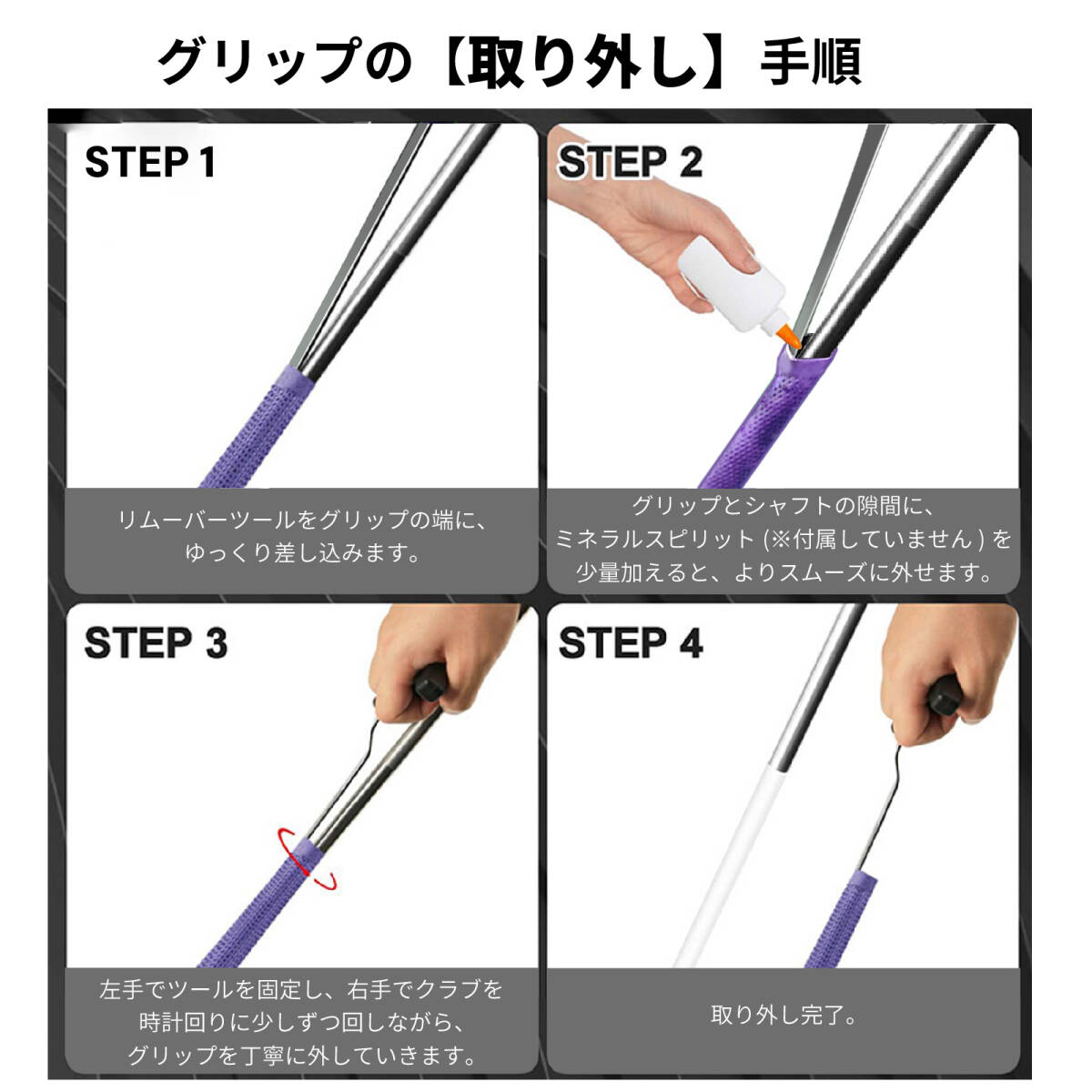 グリップの【取り外し】手順

STEP 1

リムーバーツールをグリップの端に、ゆっくり差し込みます。

STEP 2

グリップとシャフトの隙間に、ミネラルスピリット (※付属していません) を少量加えると、よりスムーズに外せます。

STEP 3

左手でツールを固定し、右手でクラブを時計回りに少しずつ回しながら、グリップを丁寧に外していきます。

STEP 4

取り外し完了。