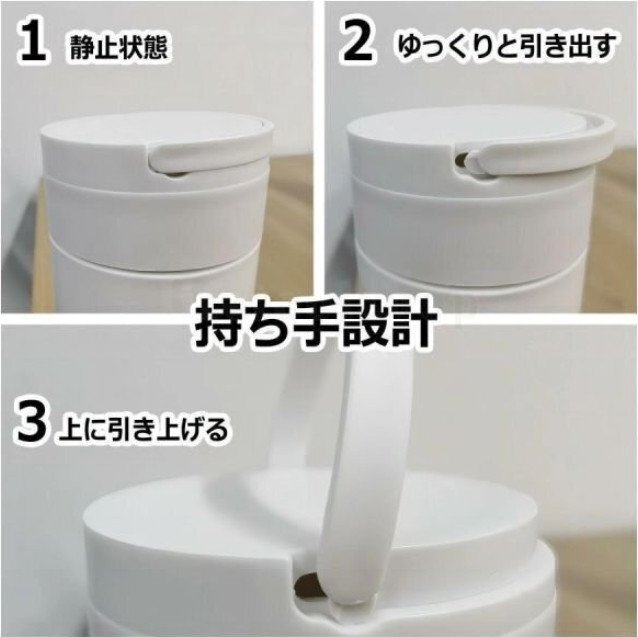 1 静止状態

2 ゆっくりと引き出す

持ち手設計

3 上に引き上げる