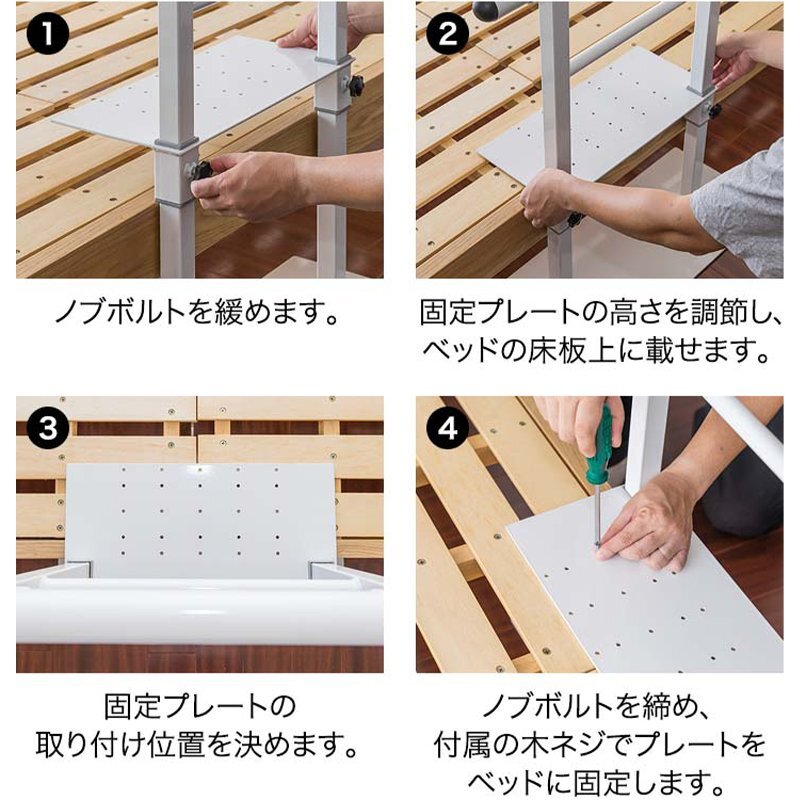 1

ノブボルトを緩めます。

2

固定プレートの高さを調節し、ベッドの床板上に載せます。

3

固定プレートの取り付け位置を決めます。

4

ノブボルトを締め、付属の木ネジでプレートをベッドに固定します。