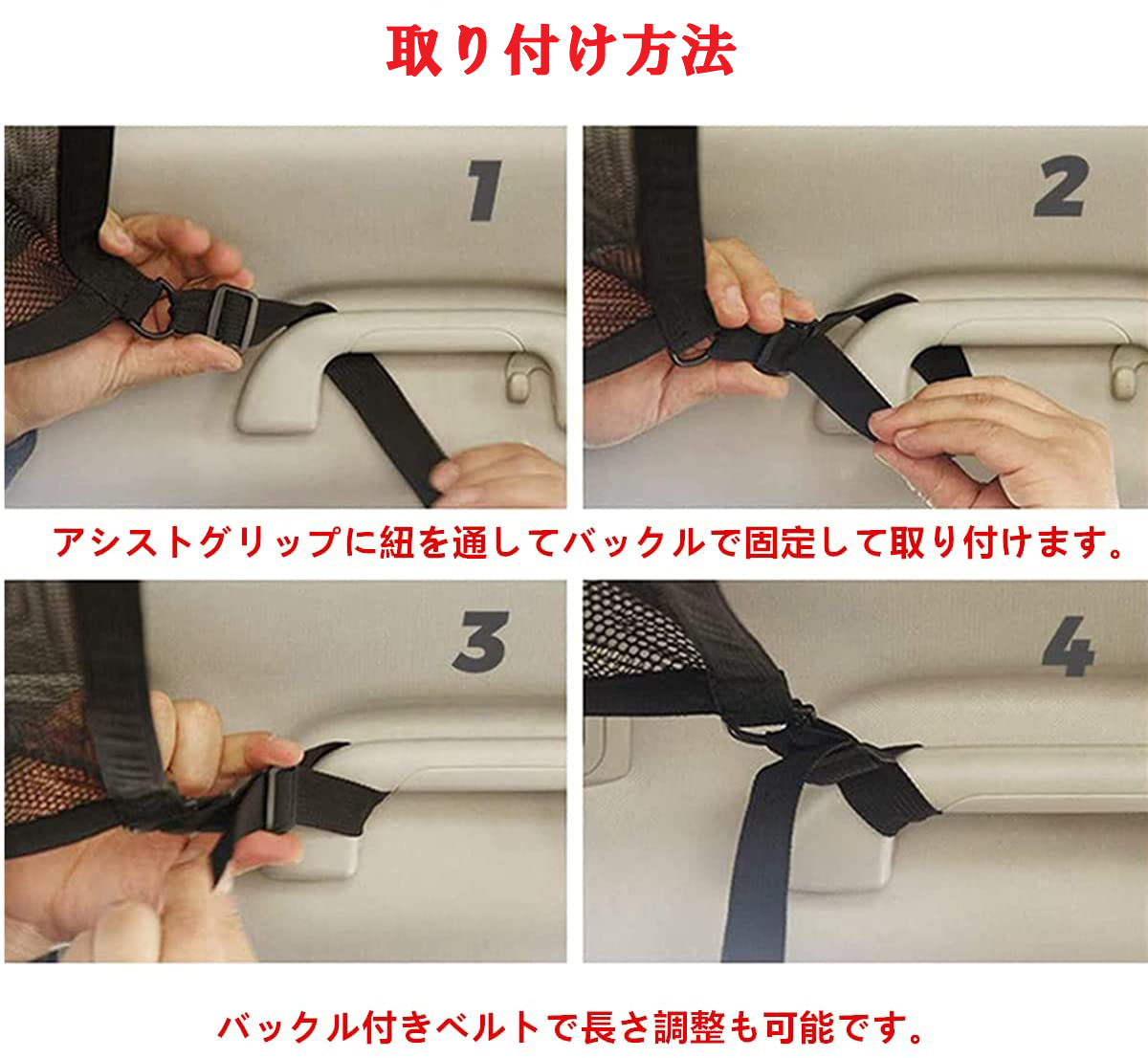 取り付け方法

1

2

アシストグリップに紐を通してバックルで固定して取り付けます。

3

4

バックル付きベルトで長さ調整も可能です。