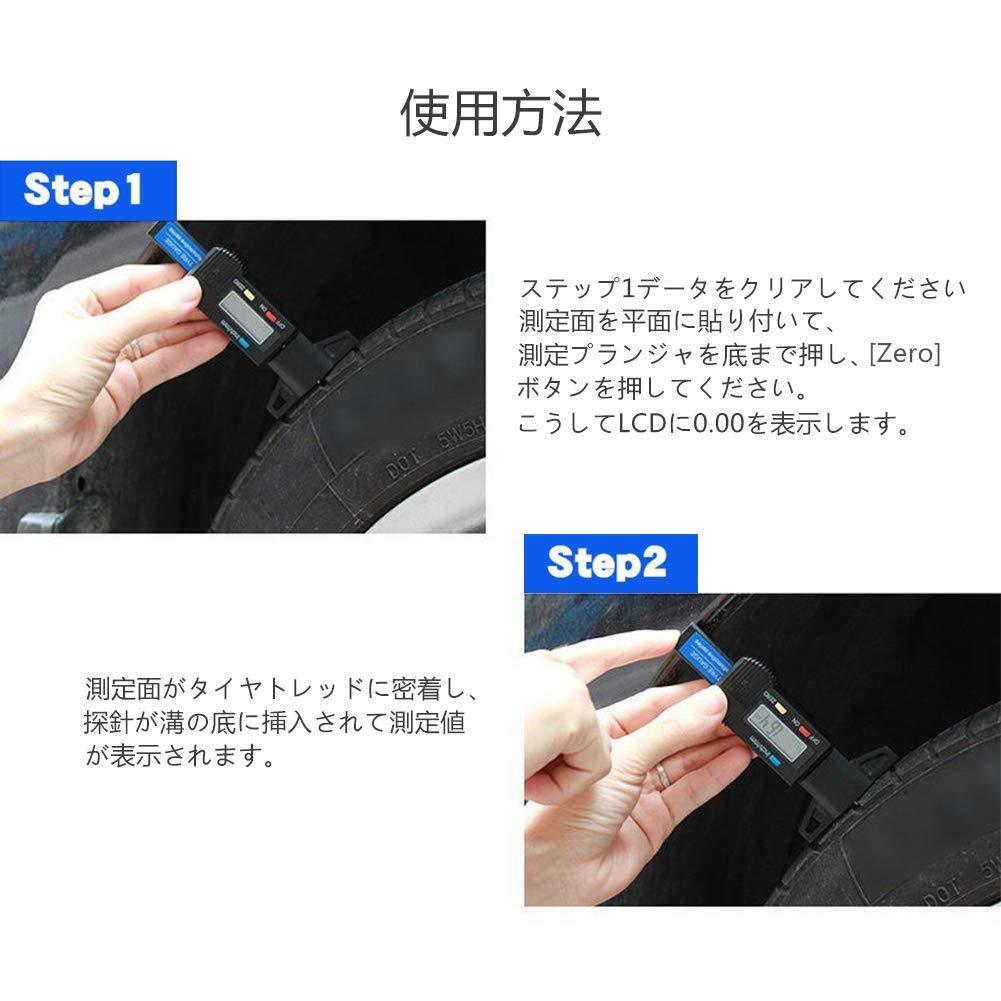 使用方法

Step1

ステップ1データをクリアしてください
測定面を平面に貼り付いて、
測定プランジャを底まで押し、[Zero]
ボタンを押してください。
こうしてLCDに0.00を表示します。

Step2

測定面がタイヤトレッドに密着し、
探針が溝の底に挿入されて測定値
が表示されます。