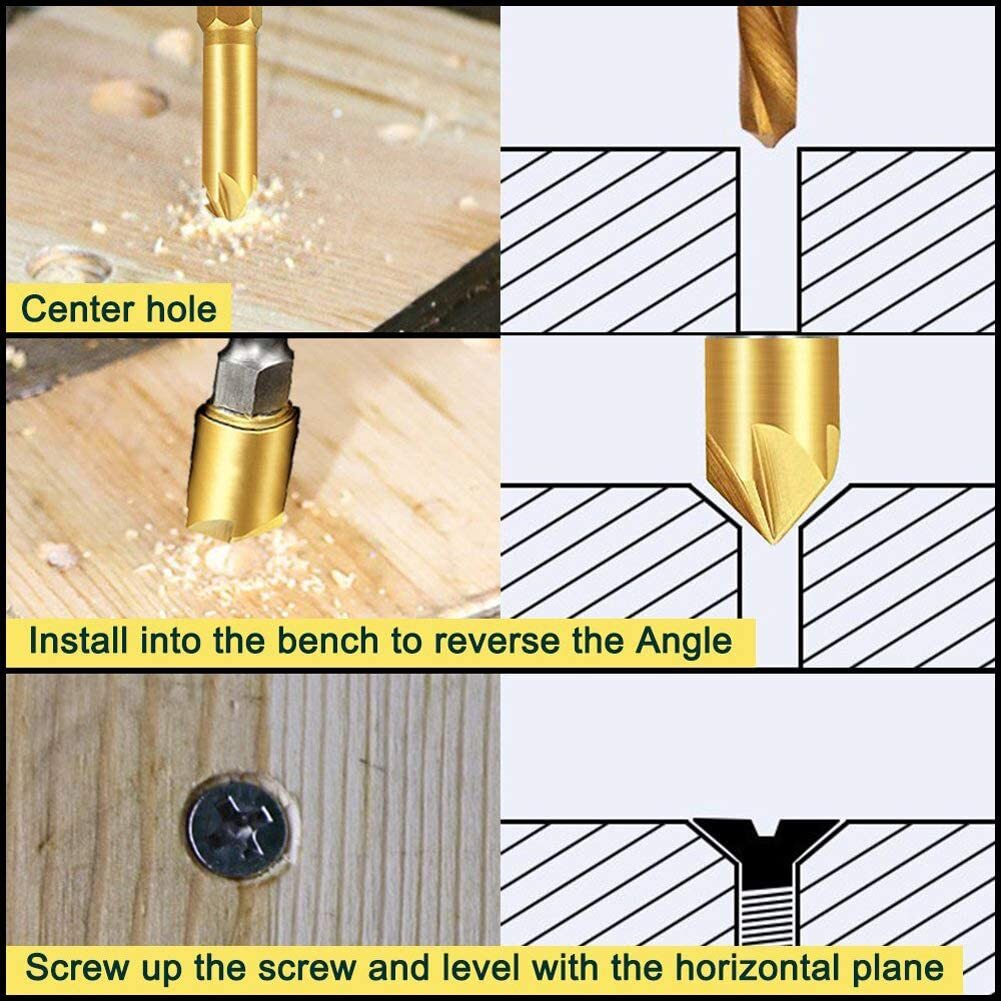 Center hole

Install into the bench to reverse the Angle

Screw up the screw and level with the horizontal plane