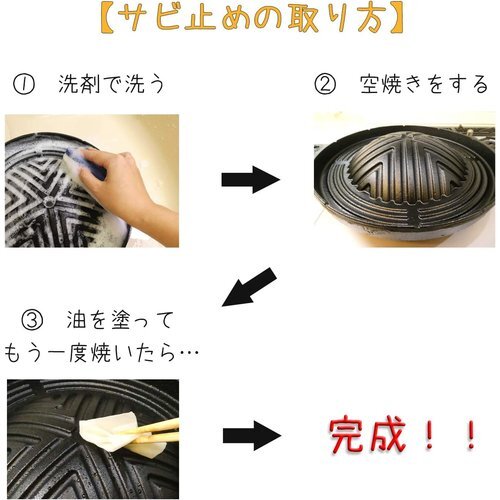 【サビ止めの取り方】

① 洗剤で洗う

② 空焼きをする

③ 油を塗って
もう一度焼いたら…

完成！！