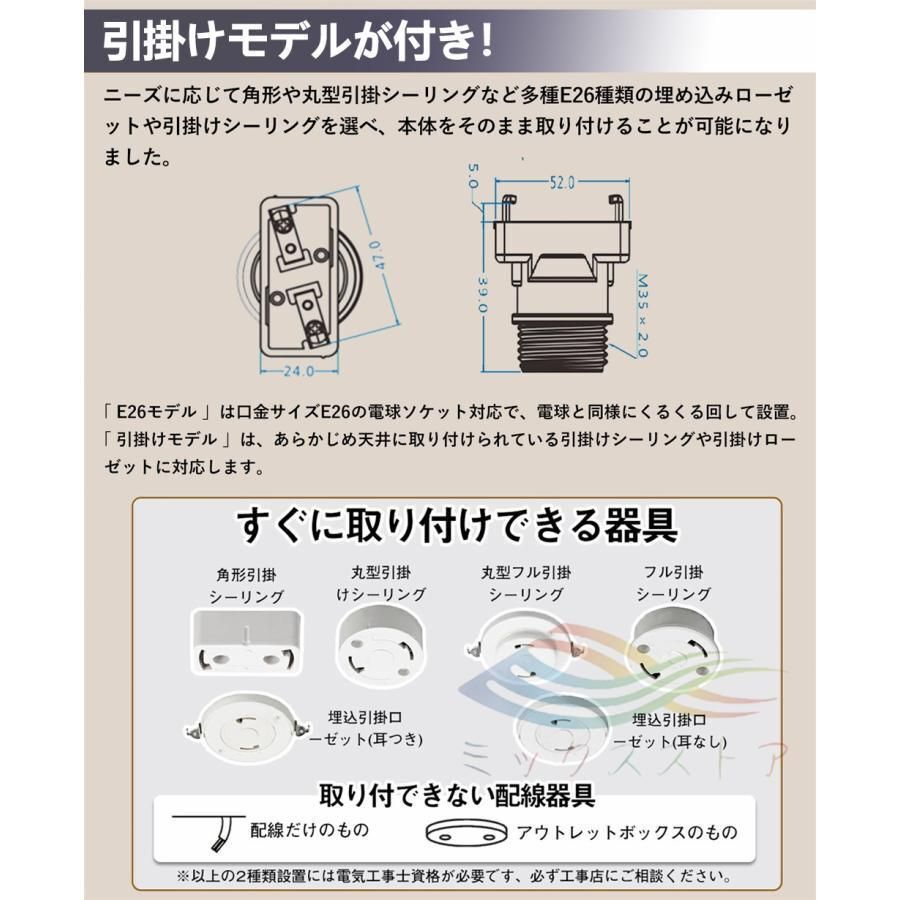 引掛けモデルが付き!

ニーズに応じて角形や丸型引掛シーリングなど多種E26種類の埋め込みローゼットや引掛けシーリングを選べ、本体をそのまま取り付けることが可能になりました。

47.0
24.0
5.0
52.0
39.0
M35×2.0

「E26モデル」は口金サイズE26の電球ソケット対応で、電球と同様にくるくる回して設置。
「引掛けモデル」は、あらかじめ天井に取り付けられている引掛けシーリングや引掛けローゼットに対応します。

すぐに取り付けできる器具

角形引掛シーリング
丸型引掛けシーリング
丸型フル引掛シーリング
フル引掛シーリング
埋込引掛ローゼット(耳つき)
埋込引掛ローゼット(耳なし)

ミックスストア

取り付できない配線器具
配線だけのもの
アウトレットボックスのもの

※以上の2種類設置には電気工事士資格が必要です、必ず工事店にご相談ください。