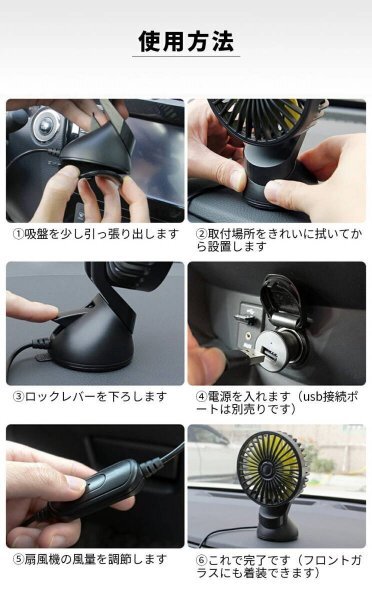 使用方法

①吸盤を少し引っ張り出します

②取付場所をきれいに拭いてから設置します

③ロックレバーを下ろします

④電源を入れます（usb接続ポートは別売りです）

⑤扇風機の風量を調節します

⑥これで完了です（フロントガラスにも着装できます）